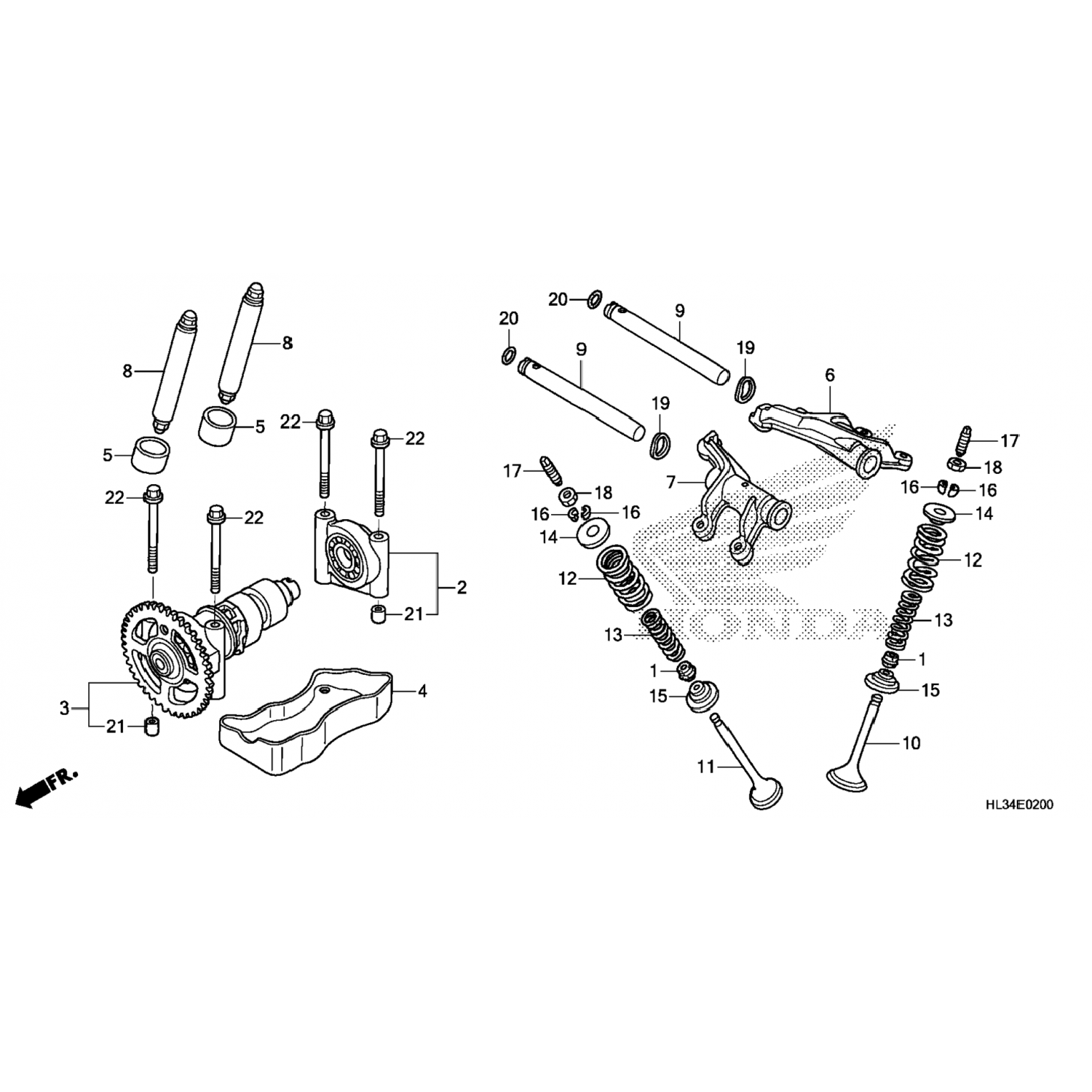 8
8
5
5
22
22
22
22
2
21
3
21
4
FR.
20
20
9
9
19
19
6
7
17
18
16
16
14
12
13
1
15
11
17
18
16
16
14
12
13
1
15
10
HONDA
HL34E0200