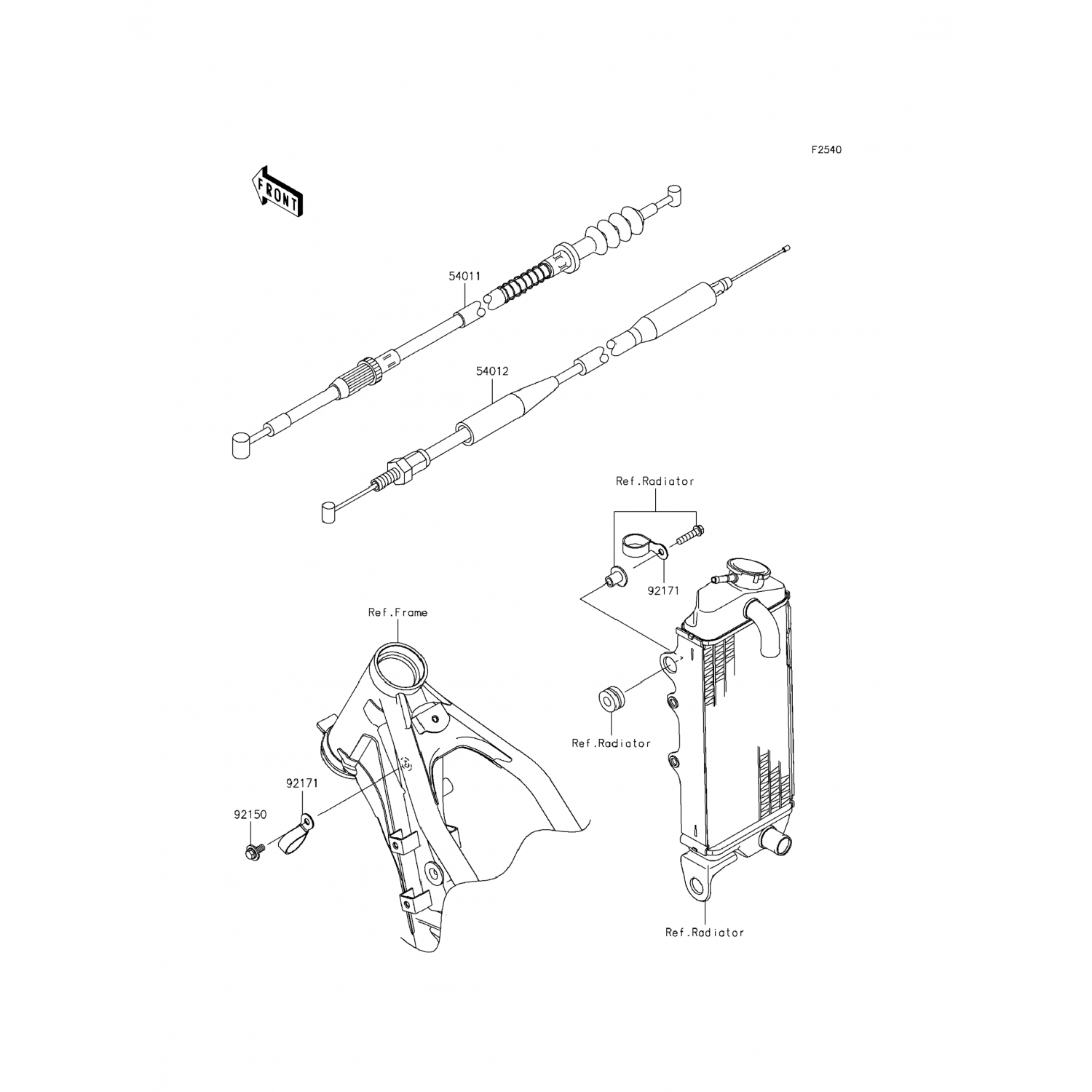 F2540

FRONT

54011

54012

Ref.Radiator

92171

Ref.Frame

Ref.Radiator

92171

92150

Ref.Radiator