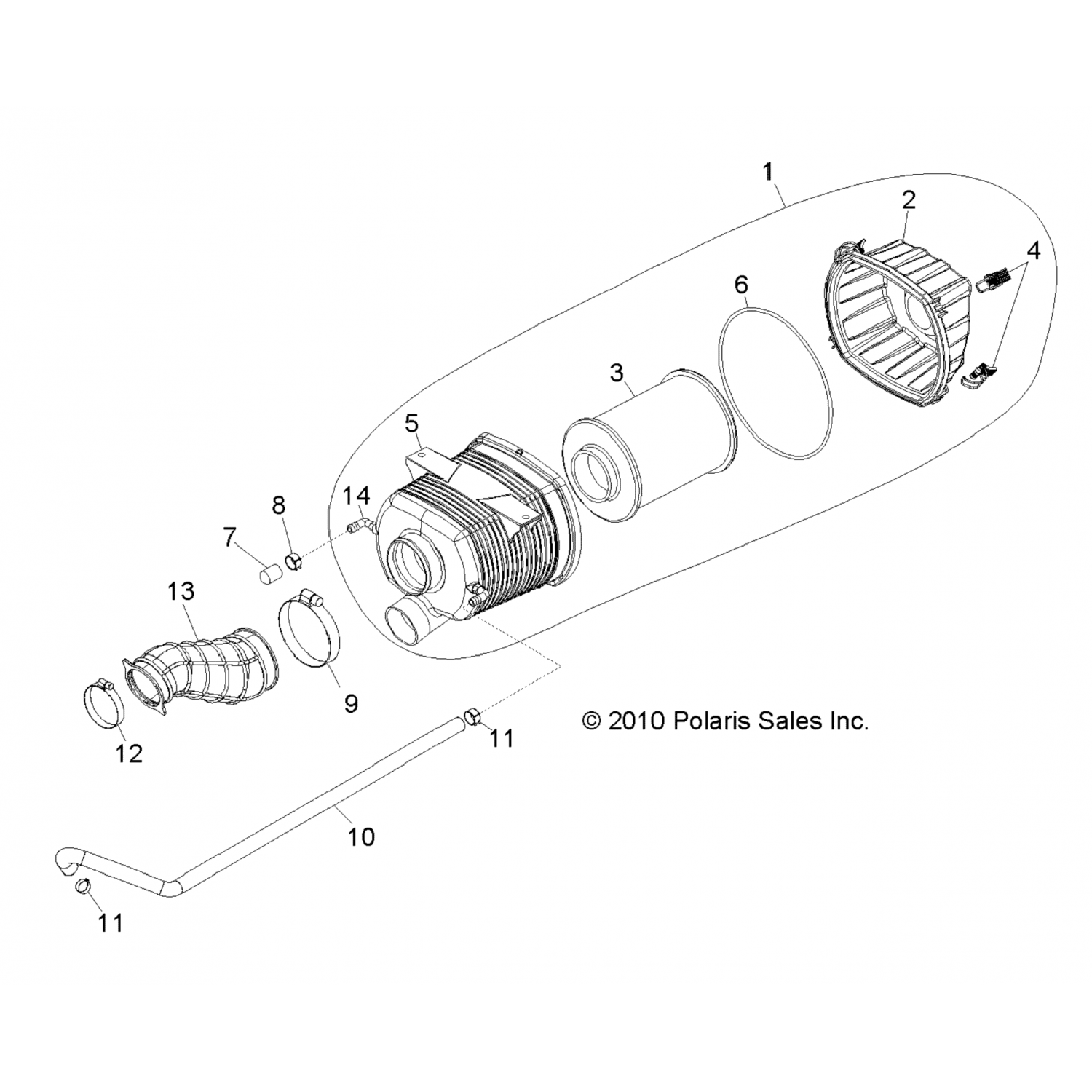 1
2
4
6
3
5
14
8
7
13
9
12
11
© 2010 Polaris Sales Inc.
10
11