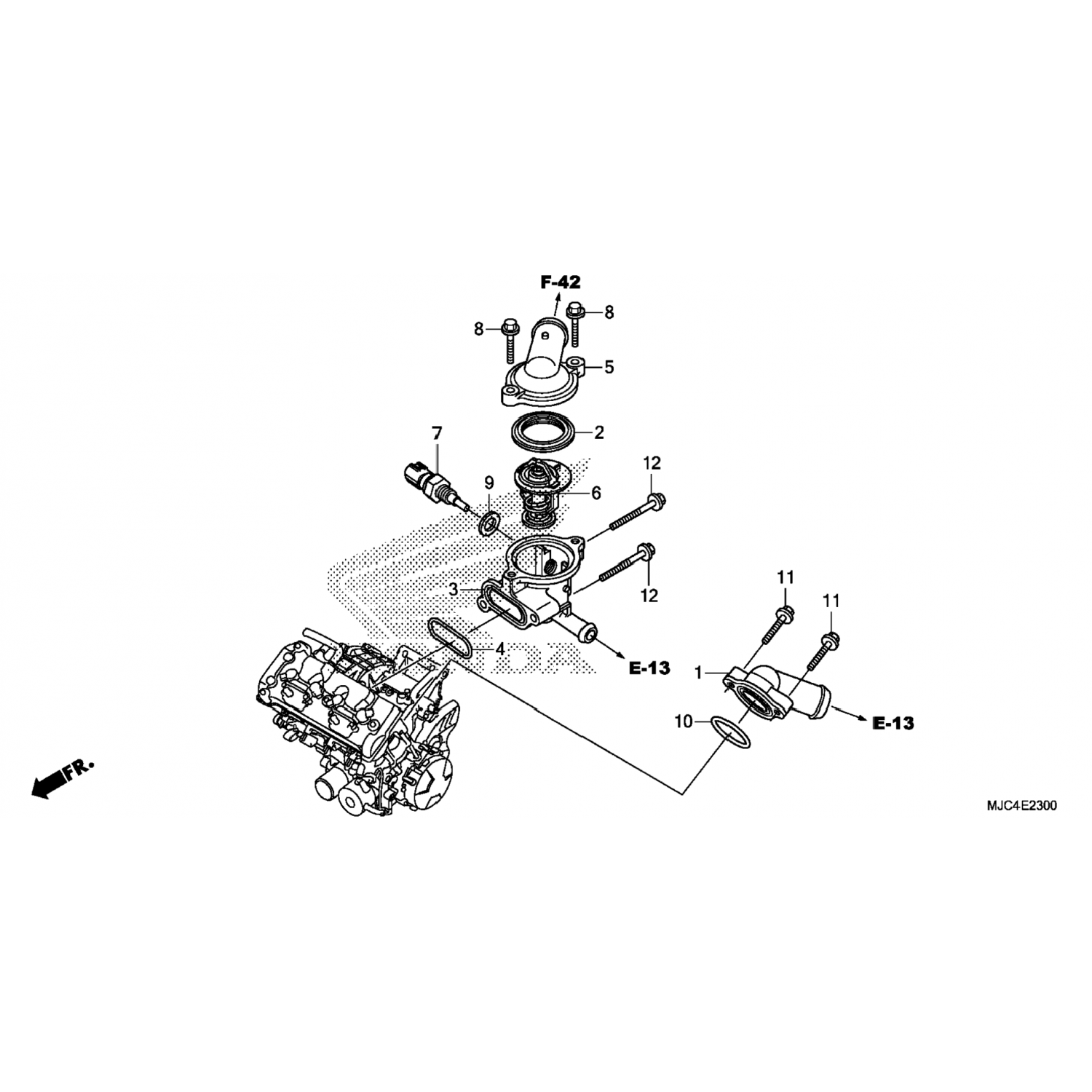 F-42
8
8
5
2
7
12
9
6
3
12
11
11
4
E-13
1
10
E-13
FR.
MJC4E2300