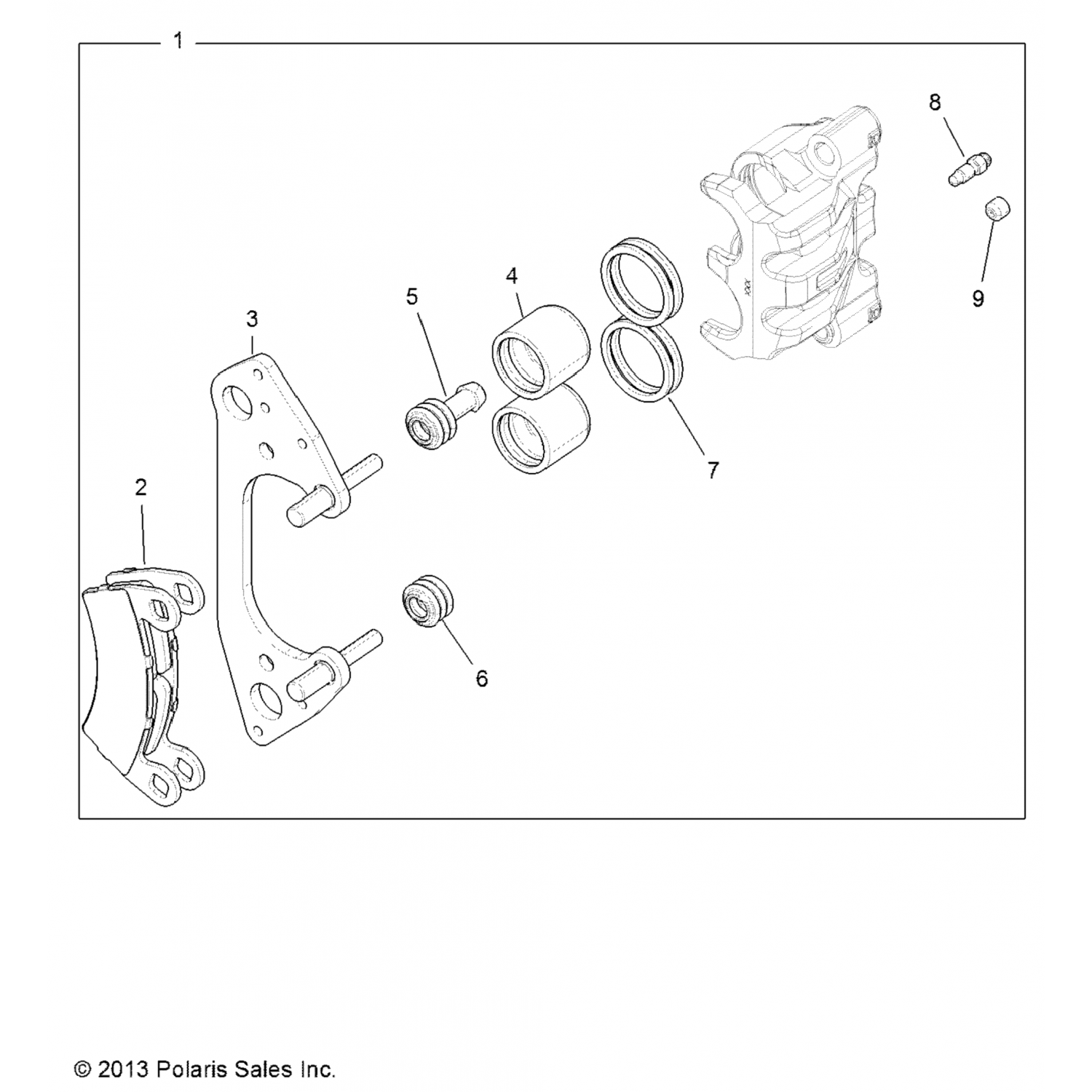 1

8

9

4

5

3

7

2

6

© 2013 Polaris Sales Inc.