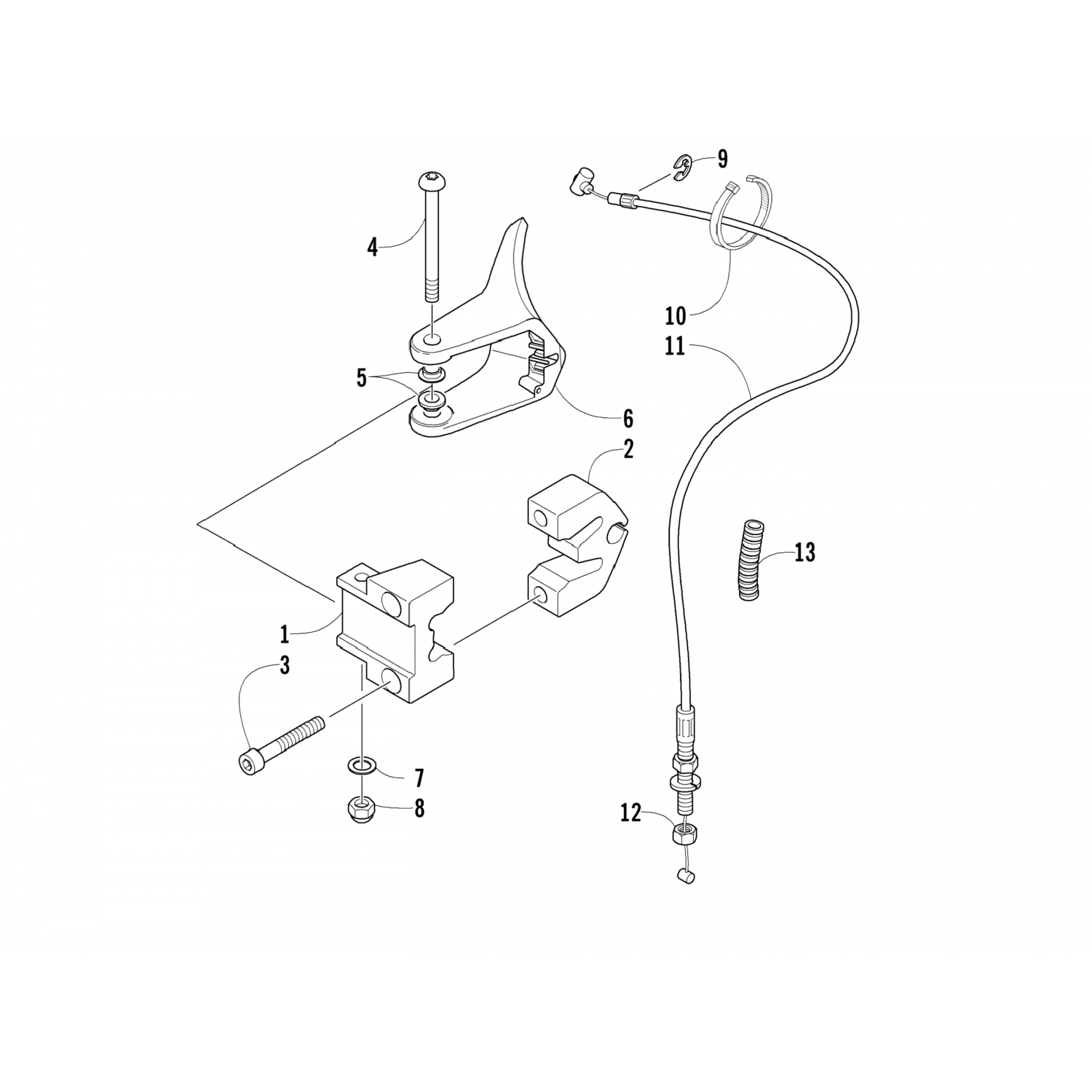 9
4
10
11
5
6
2
13
1
3
7
8
12