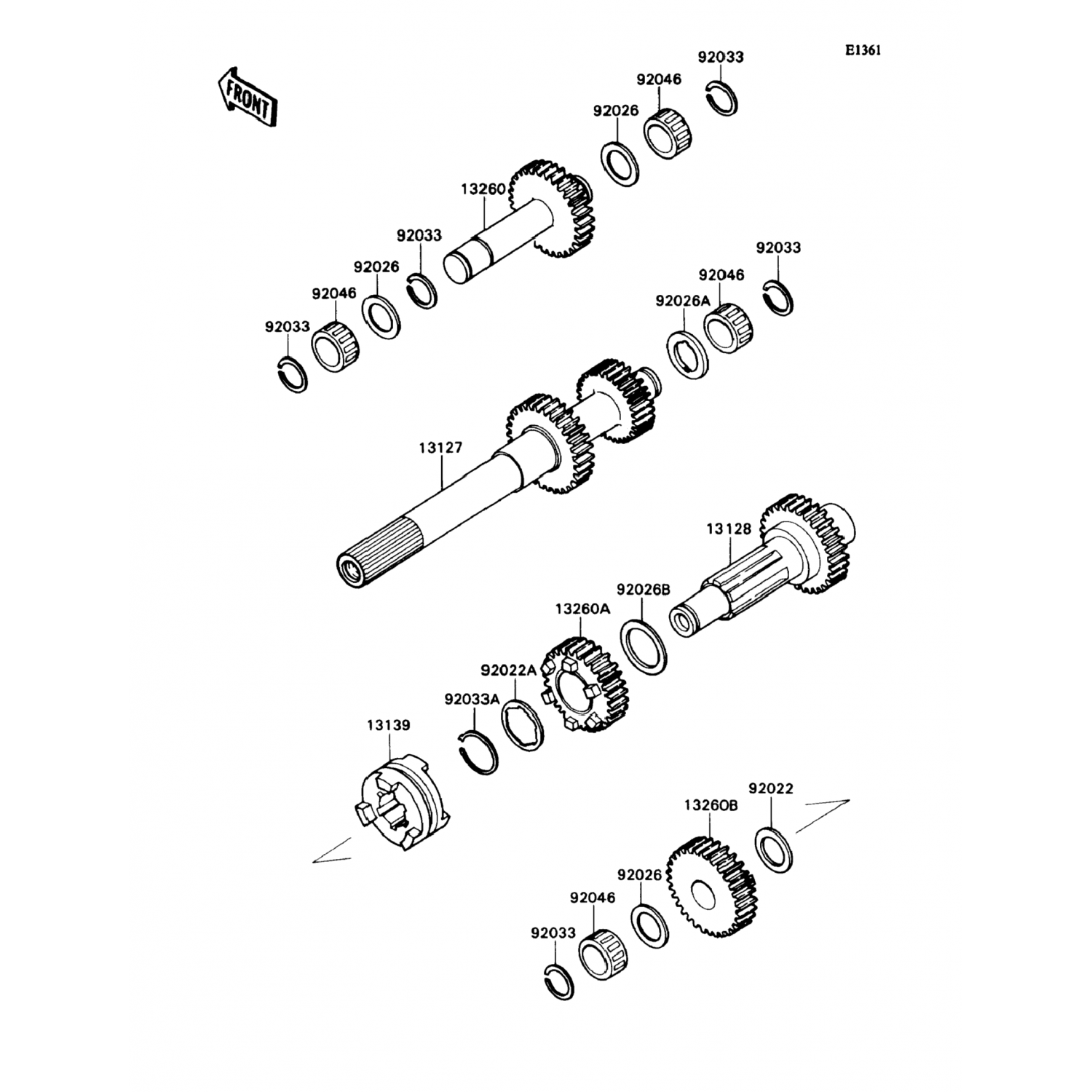 E1361

FRONT

92033
92046
92026
13260
92033
92026
92046
92033

92033
92046
92026A

13127

13128
92026B
13260A
92022A
92033A
13139

92022
13260B
92026
92046
92033