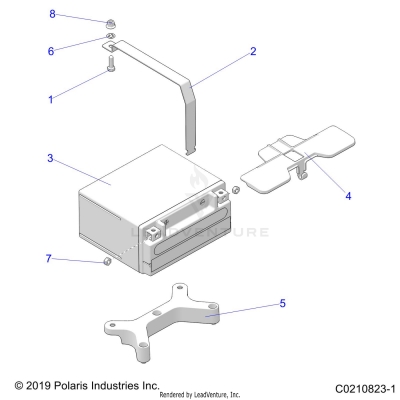 8

6

2

1

3

4

LEADVENTURE

7

5

© 2019 Polaris Industries Inc.

Rendered by LeadVenture, Inc.

C0210823-1