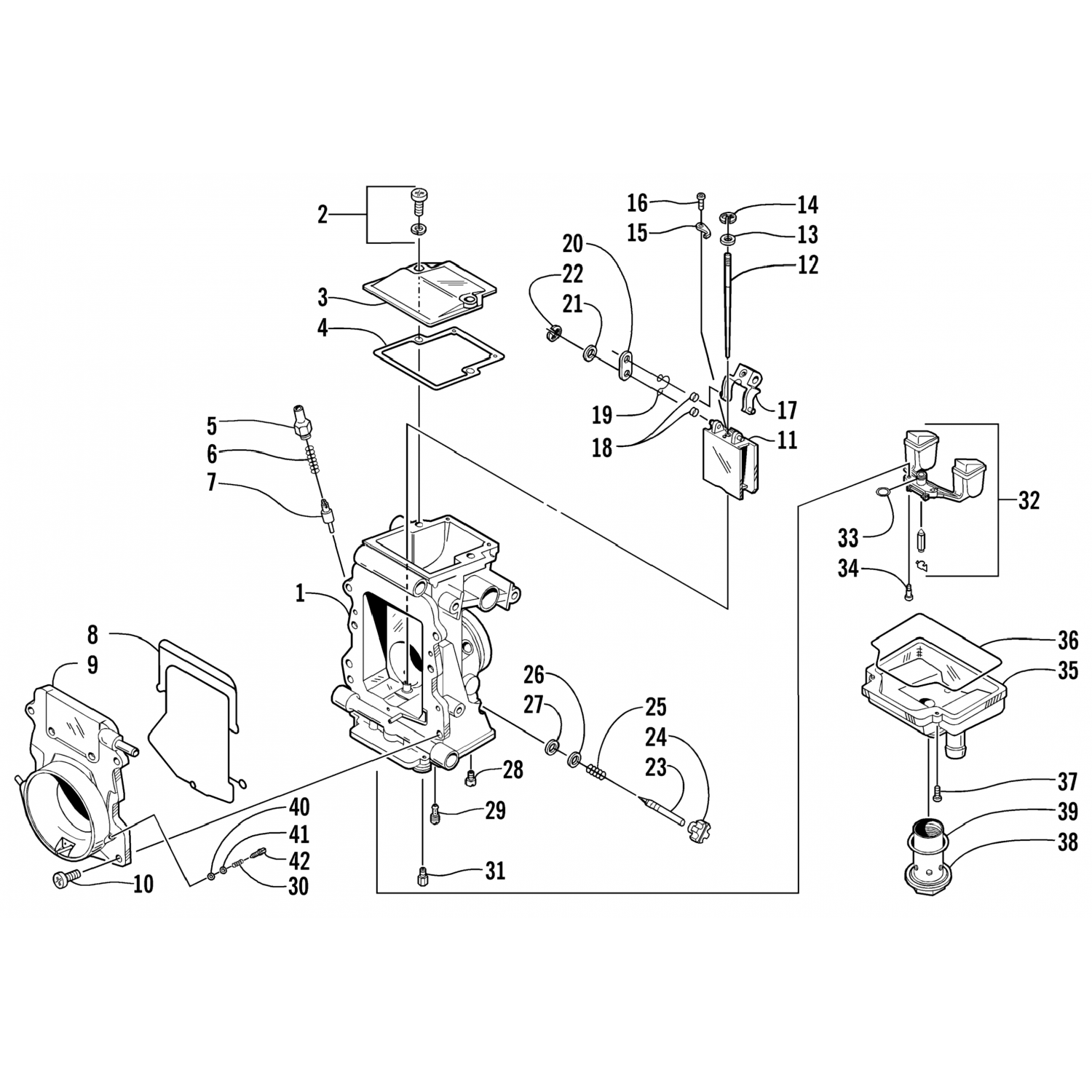 2
3
4
5
6
7
1
8
9
10
16
15
14
13
12
20
22
21
19
18
17
11
32
33
34
36
35
26
27
25
24
23
28
29
31
40
41
42
30
37
39
38