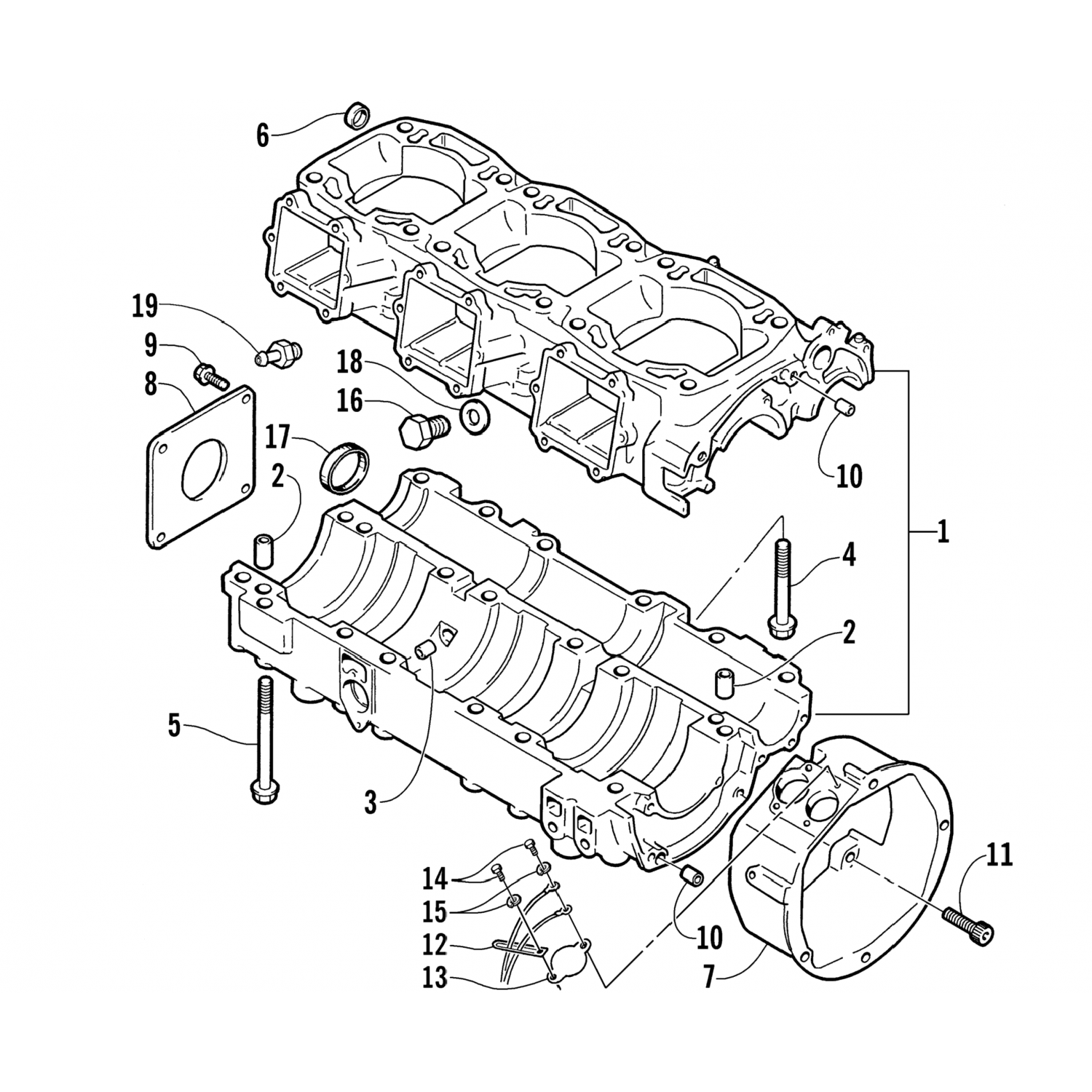 6
19
9
8
18
16
17
2
10
1
4
2
5
3
14
15
12
13
10
7
11