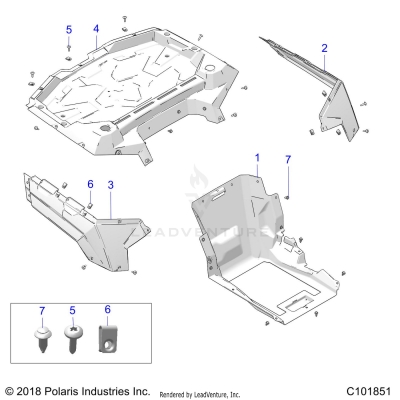 5
4
2
1
7
6
3
LEADVENTURE
7
5
6
© 2018 Polaris Industries Inc.
Rendered by LeadVenture, Inc.
C101851