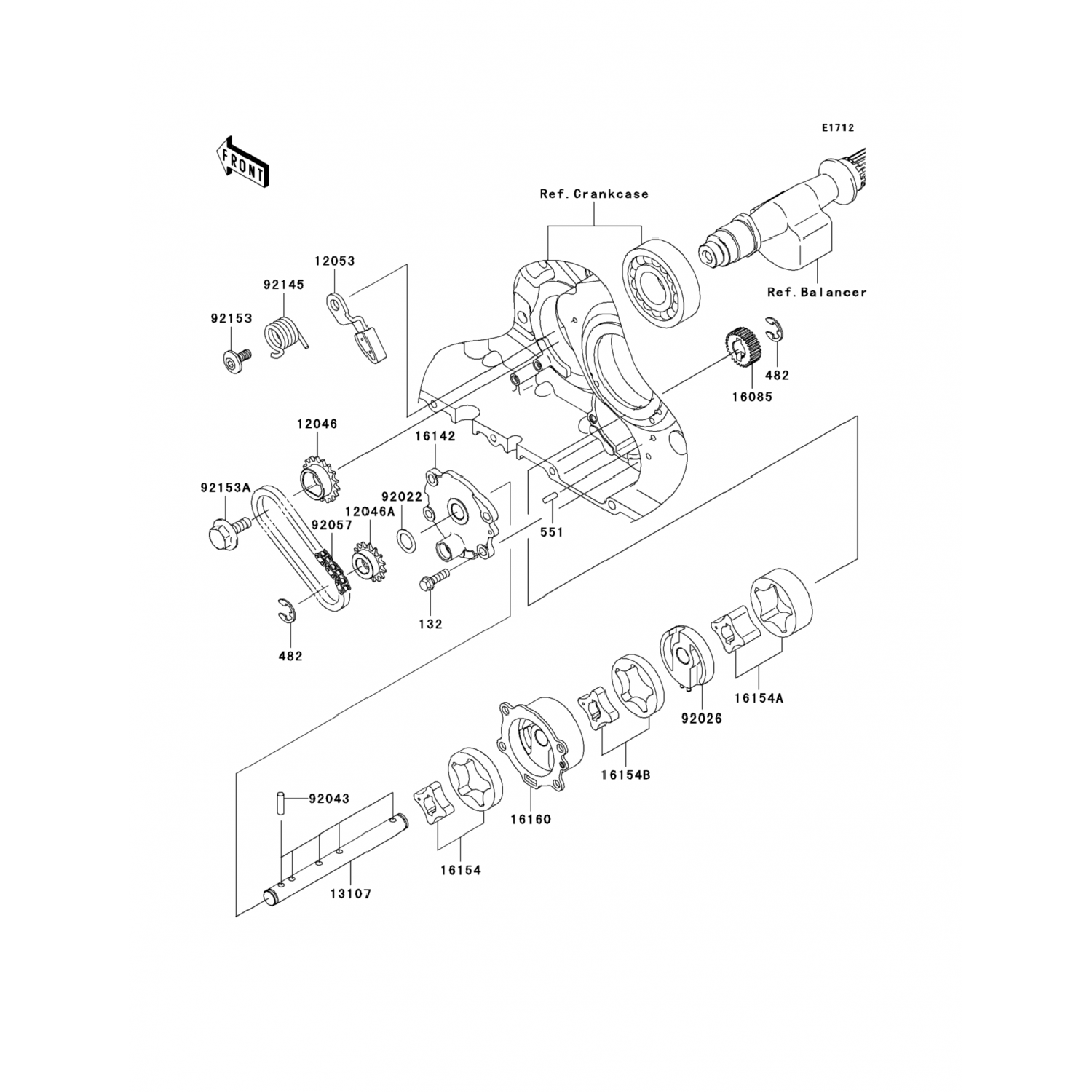 E1712

FRONT

Ref.Crankcase

Ref.Balancer

12053

92145

92153

482

16085

12046

16142

92153A

92022

12046A

92057

551

132

482

16154A

92026

16154B

16160

92043

16154

13107