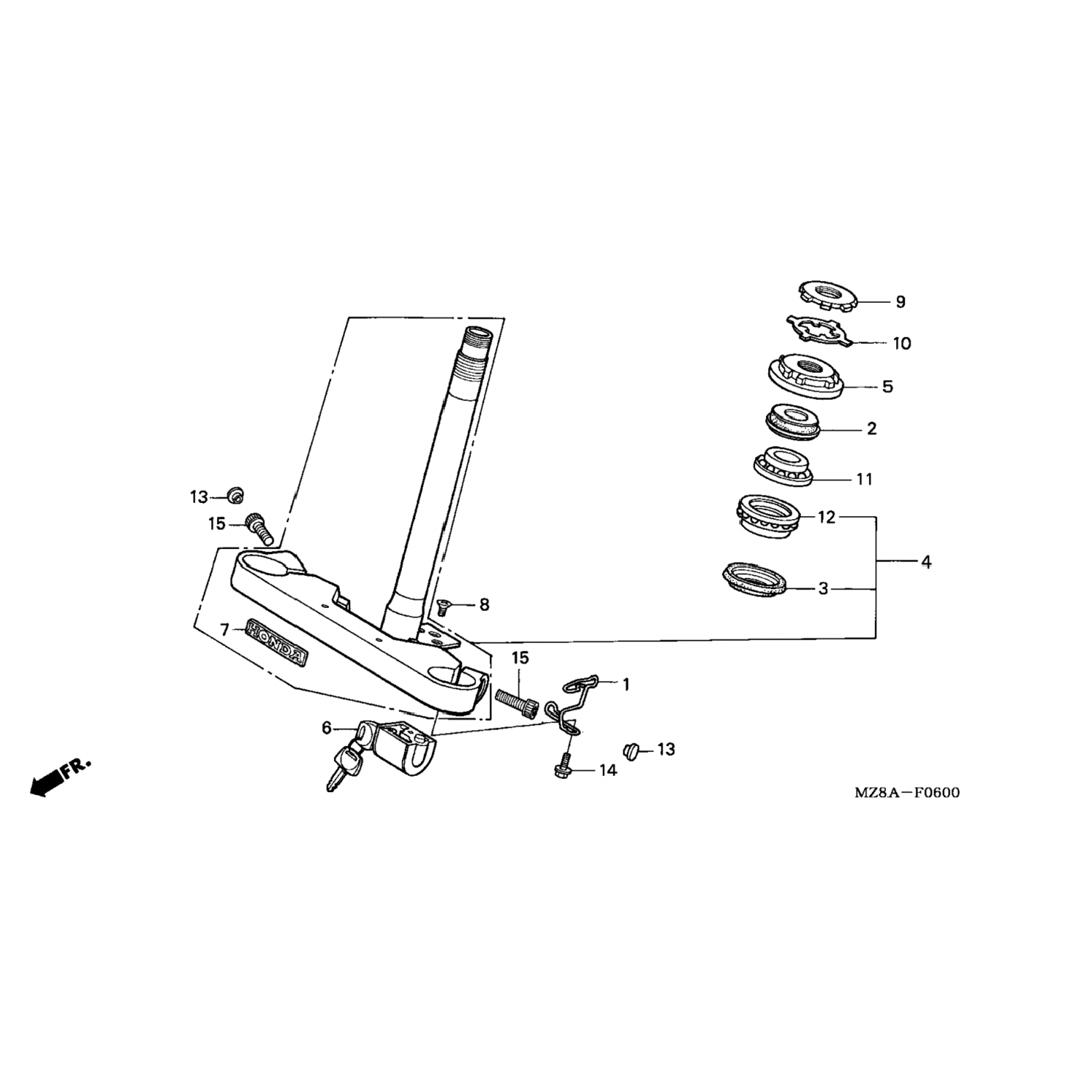 9
10
5
2
11
12
4
3
13
15
8
7
HONDA
15
1
6
13
14
FR.
MZ8A—F0600