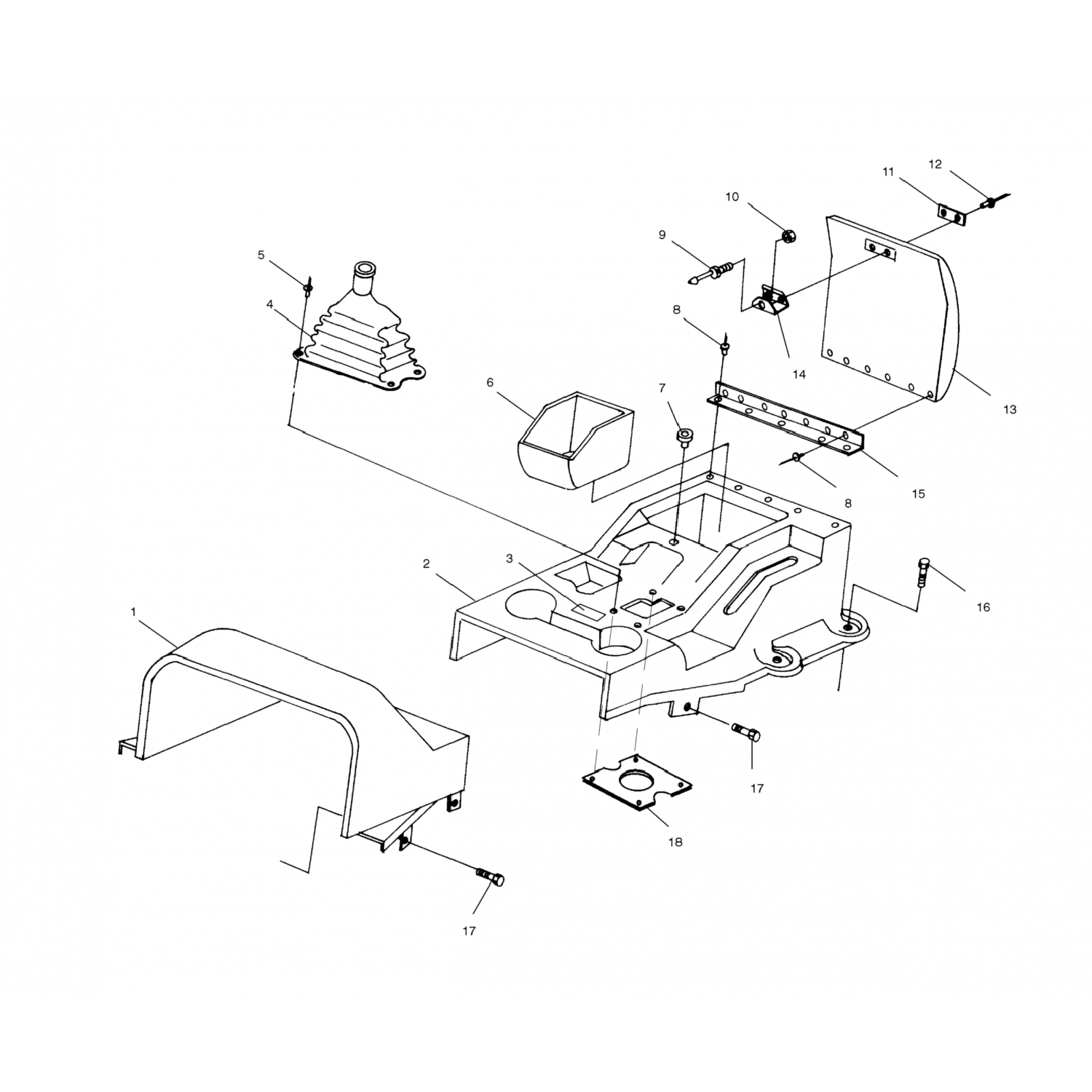 12
11
10
9
5
4
8
14
13
6
7
15
8
2
3
16
1
17
18
17