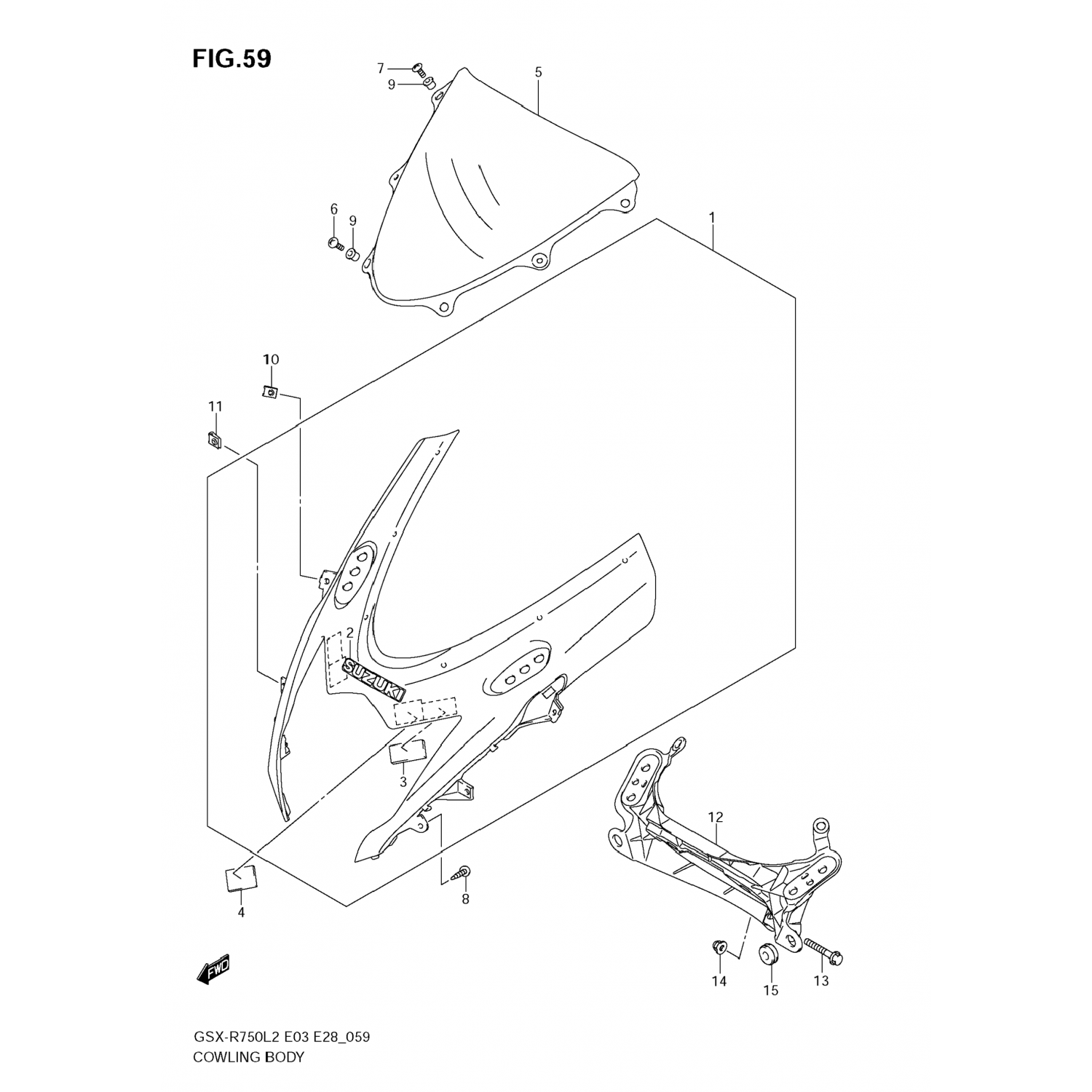 FIG.59

7
9
5
6
9
1
10
11
2
SUZUKI
3
4
8
12
14
15
13
FWD

GSX-R750L2 E03 E28_059
COWLING BODY