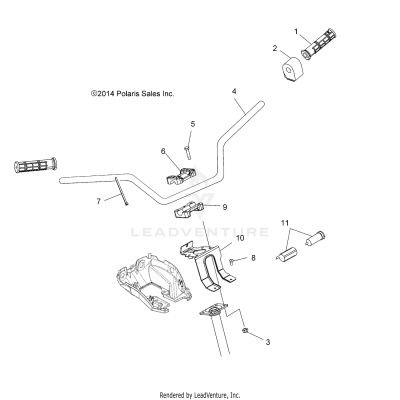 1
2
©2014 Polaris Sales Inc.
4
5
6
7
9
LEADVENTURE
11
10
8
3
Rendered by LeadVenture, Inc.