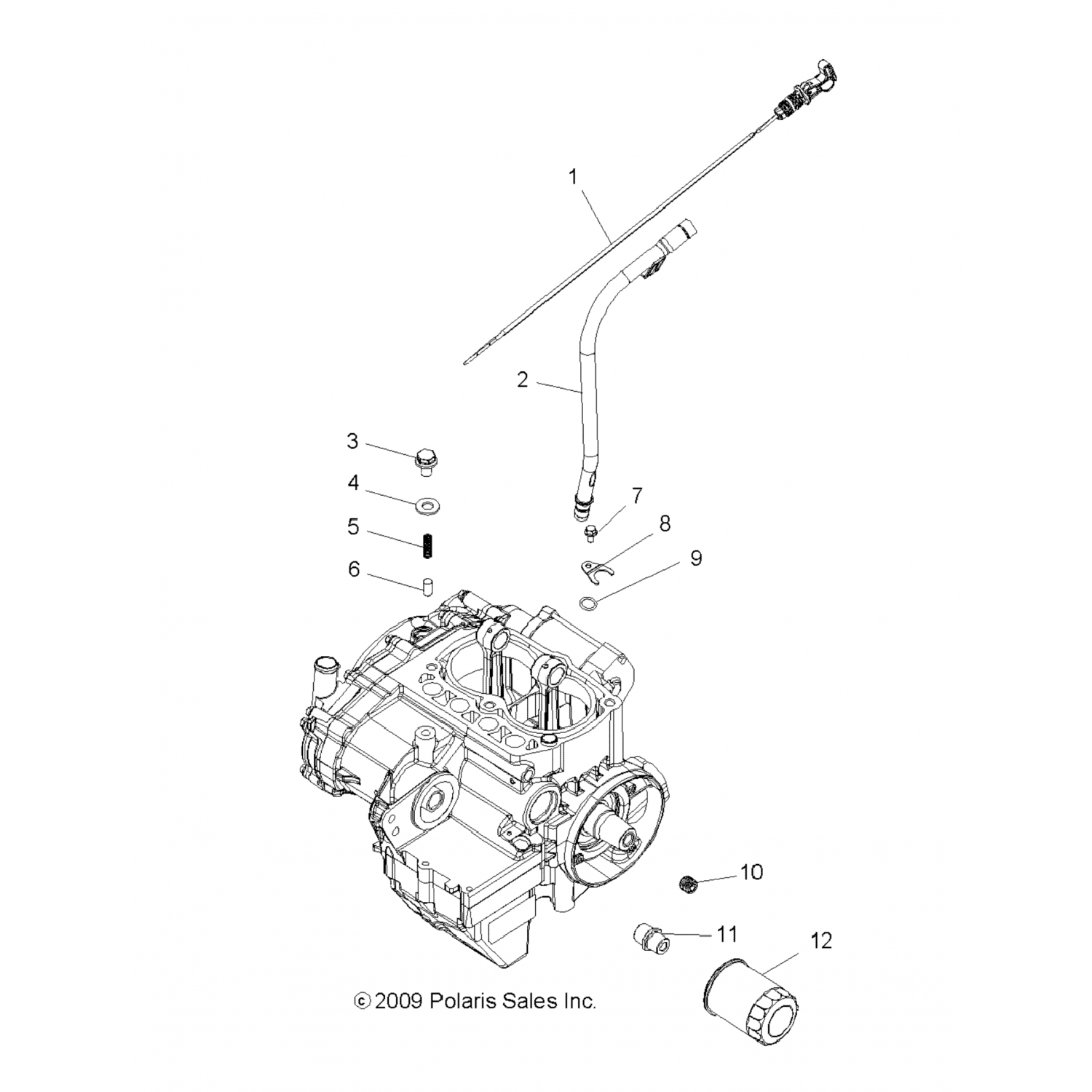 1

2

3

4

5

6

7

8

9

10

11

12

© 2009 Polaris Sales Inc.