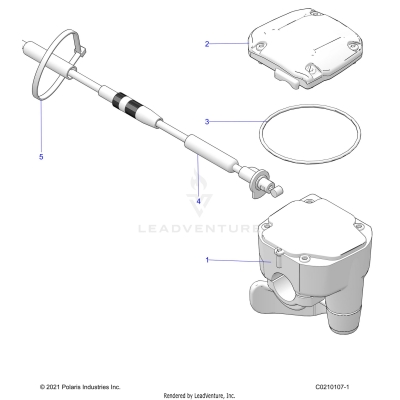 2

3

5

4

LEADVENTURE

1

© 2021 Polaris Industries Inc.

C0210107-1

Rendered by LeadVenture, Inc.