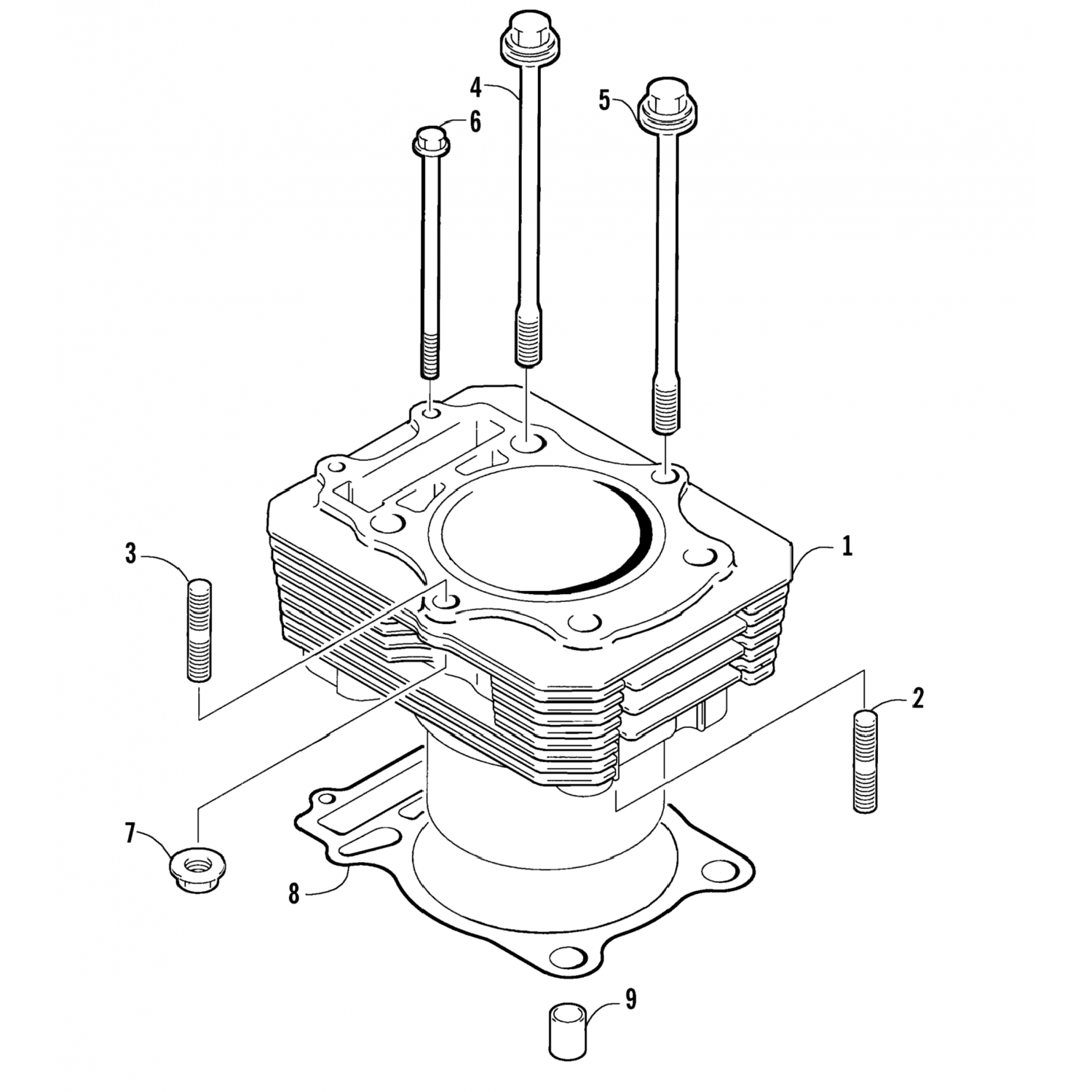 4
5
6
3
1
2
7
8
9