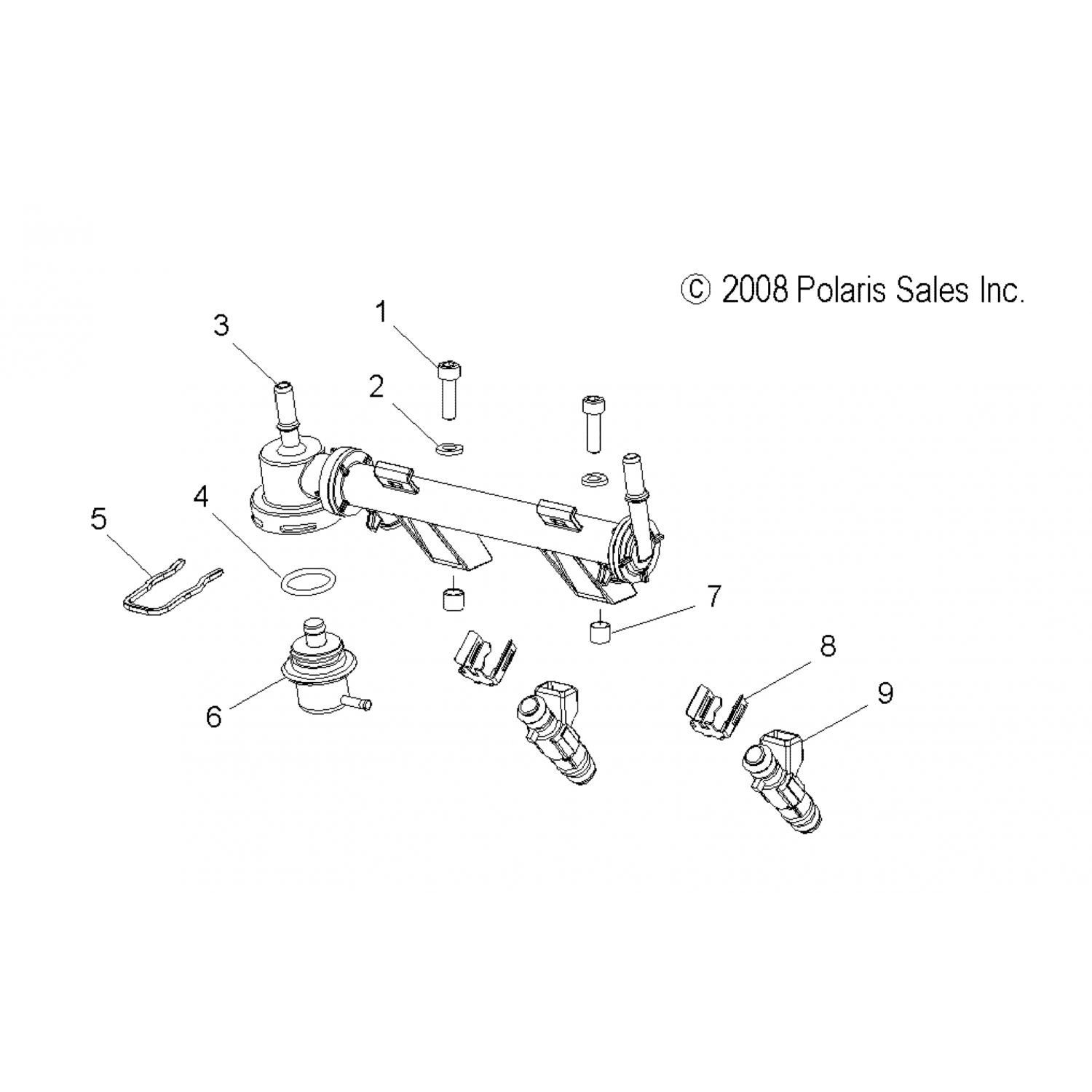 © 2008 Polaris Sales Inc.

3

1

2

4

5

7

6

8

9