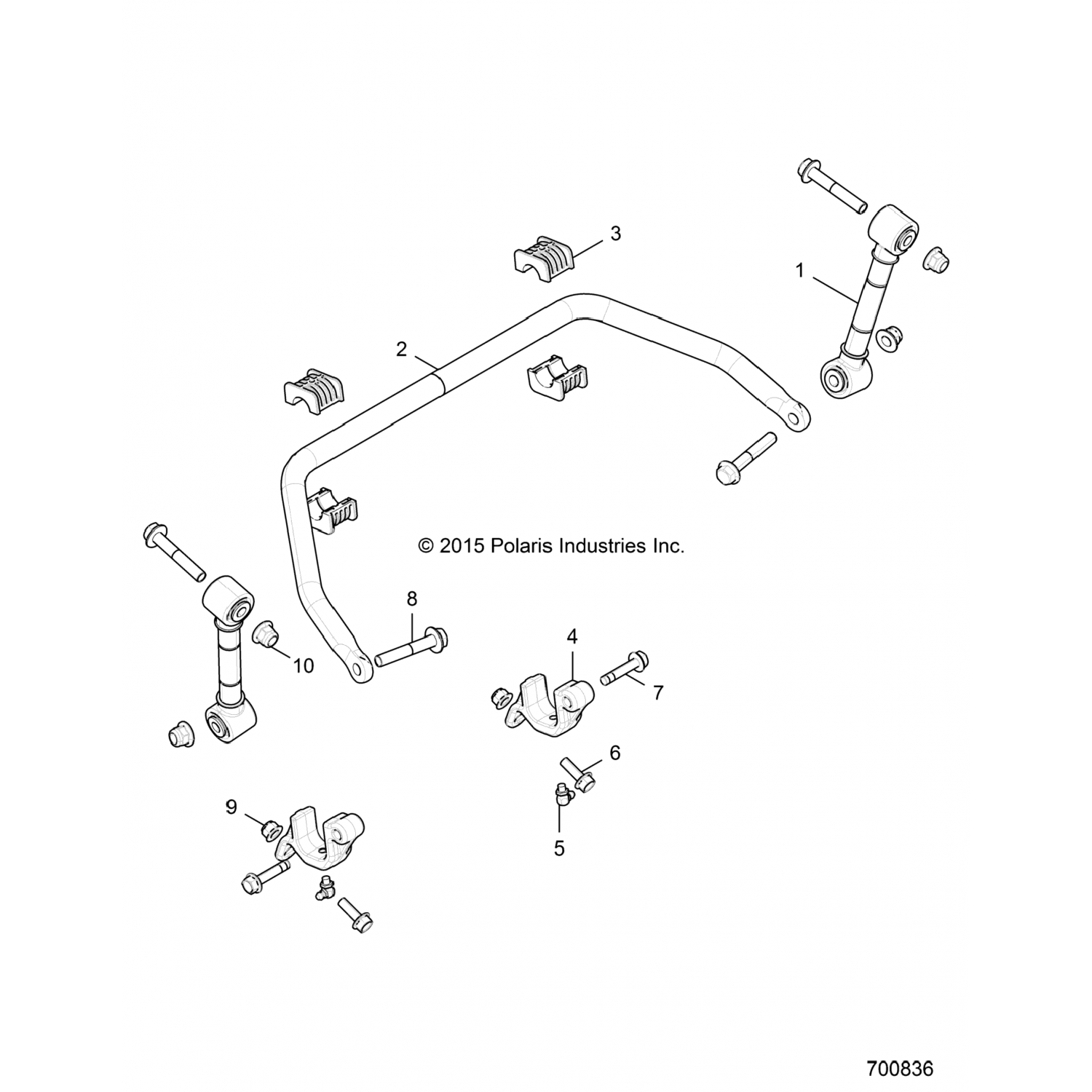 3

1

2

© 2015 Polaris Industries Inc.

8

4

10

7

6

9

5

700836