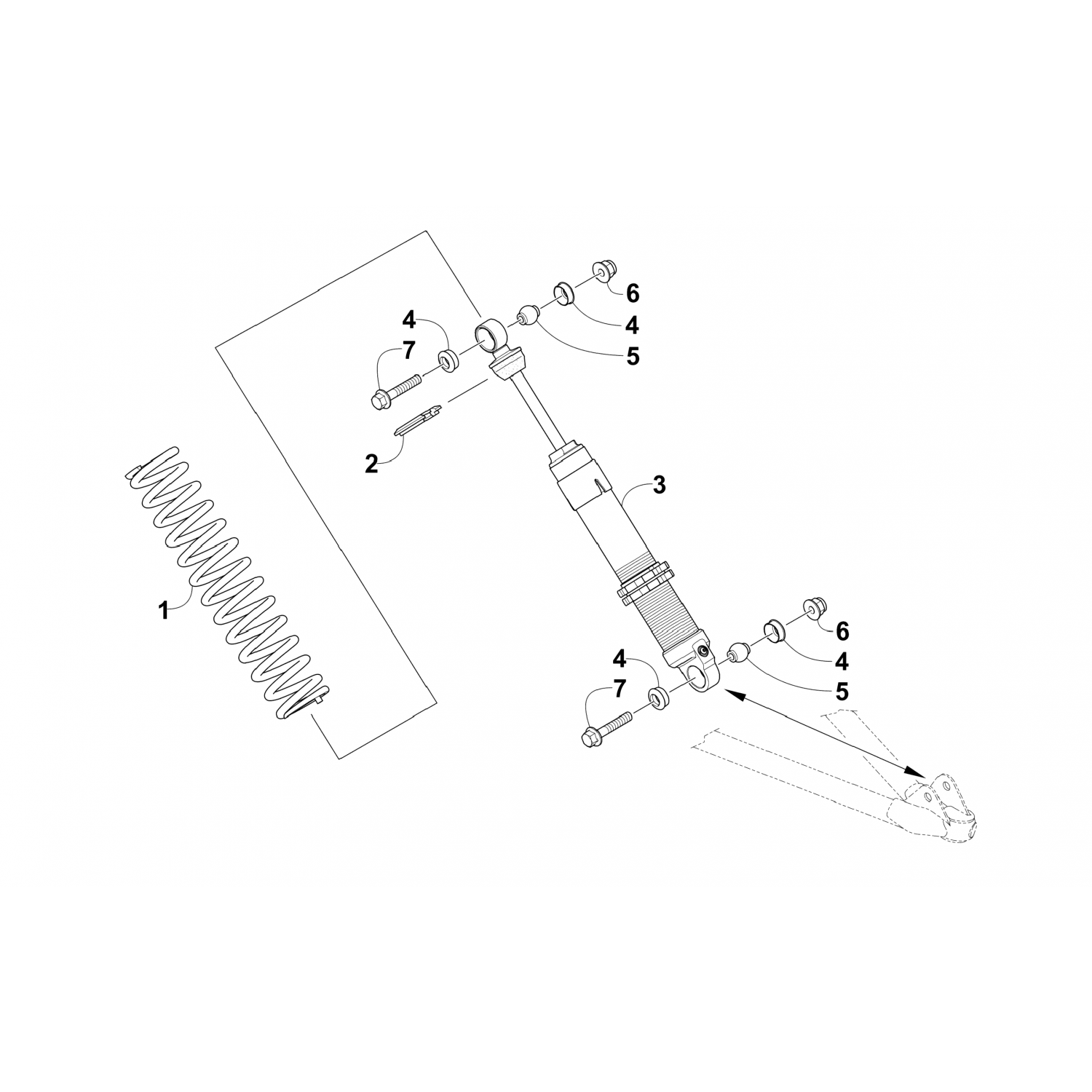 6
4
4
5
7
2
3
1
6
4
4
5
7