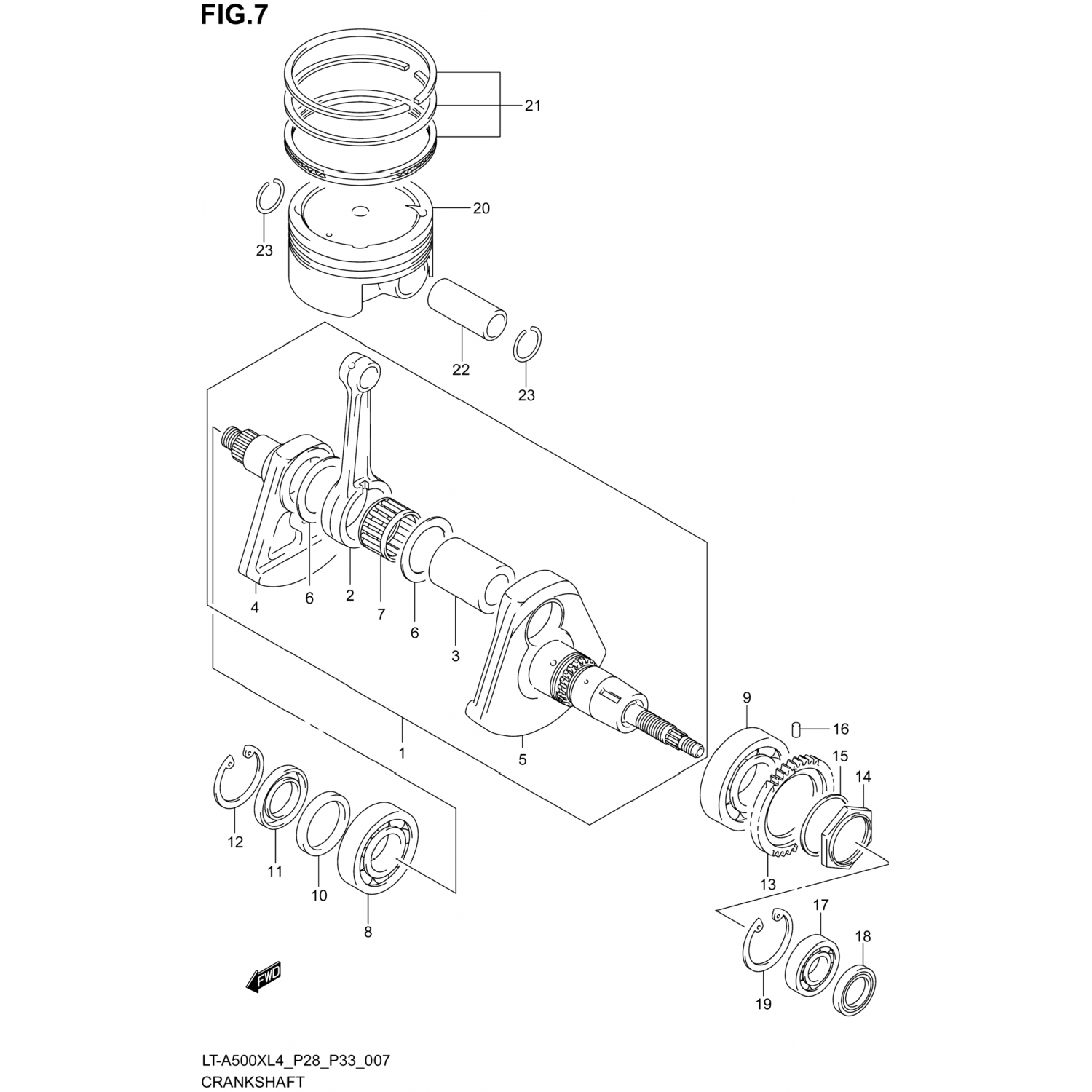 FIG.7

21

20

23

22

23

4

6

2

7

6

3

1

5

9

16

15

14

13

12

11

10

8

17

18

19

FWD

LT-A500XL4_P28_P33_007
CRANKSHAFT