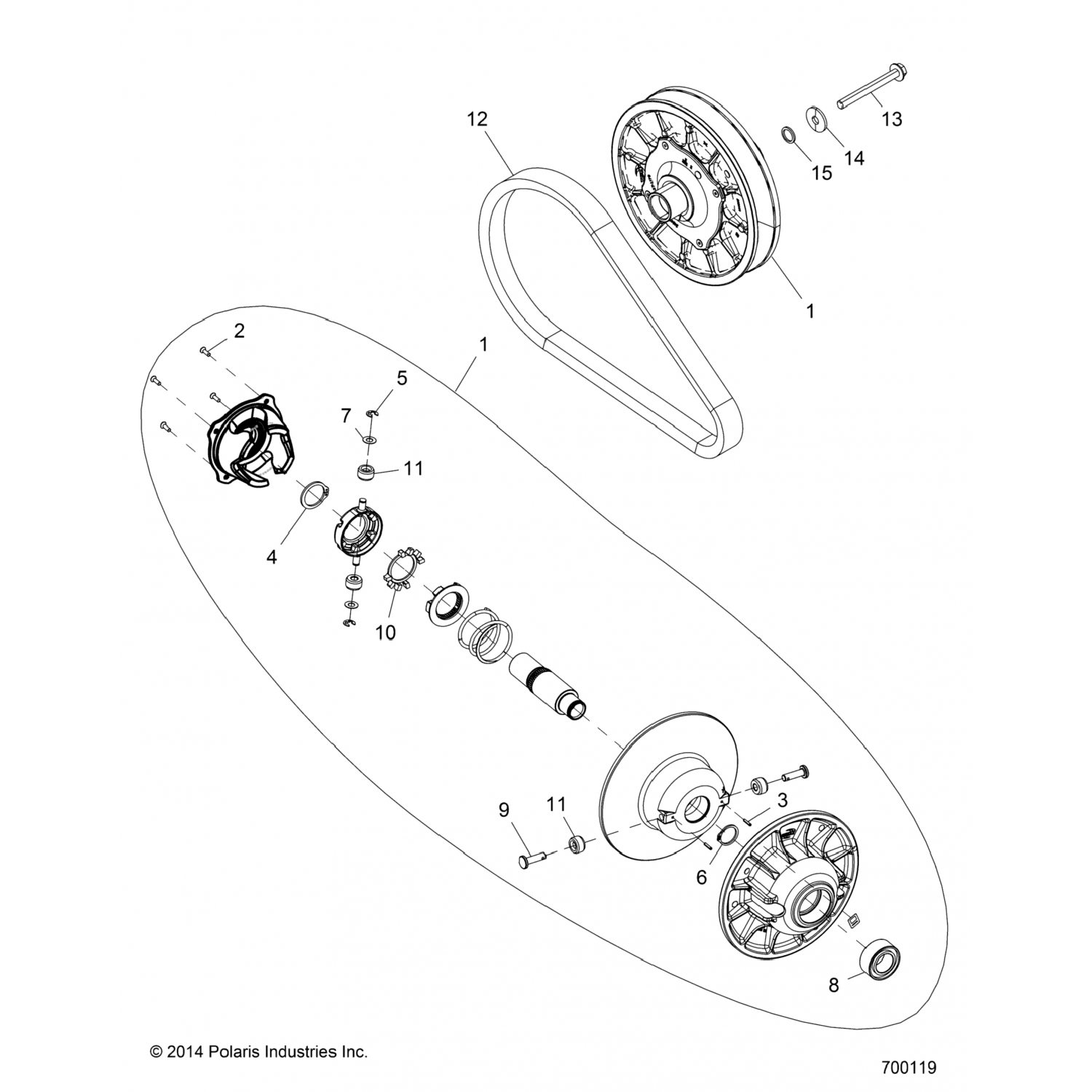 12
13
14
15
1
2
1
5
7
11
4
10
9
11
3
6
8
© 2014 Polaris Industries Inc.
700119