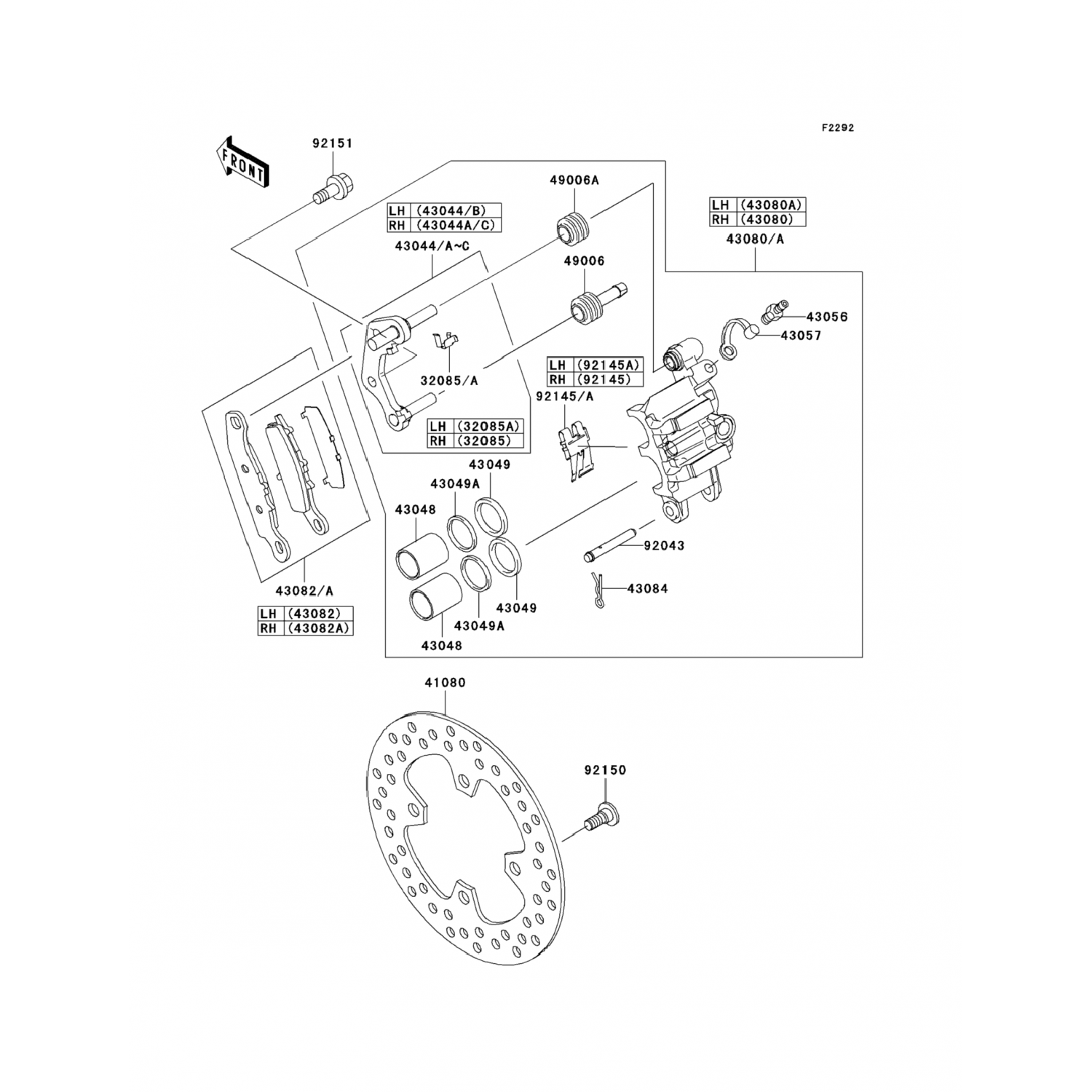 F2292

FRONT

92151

49006A

| LH | (43044/B) |
|---|---|
| RH | (43044A/C) |

43044/A~C

| LH | (43080A) |
|---|---|
| RH | (43080) |

43080/A

49006

43056

43057

32085/A

| LH | (92145A) |
|---|---|
| RH | (92145) |

92145/A

| LH | (32085A) |
|---|---|
| RH | (32085) |

43049

43049A

43048

92043

43084

43049

43049A

43048

43082/A

| LH | (43082) |
|---|---|
| RH | (43082A) |

41080

92150