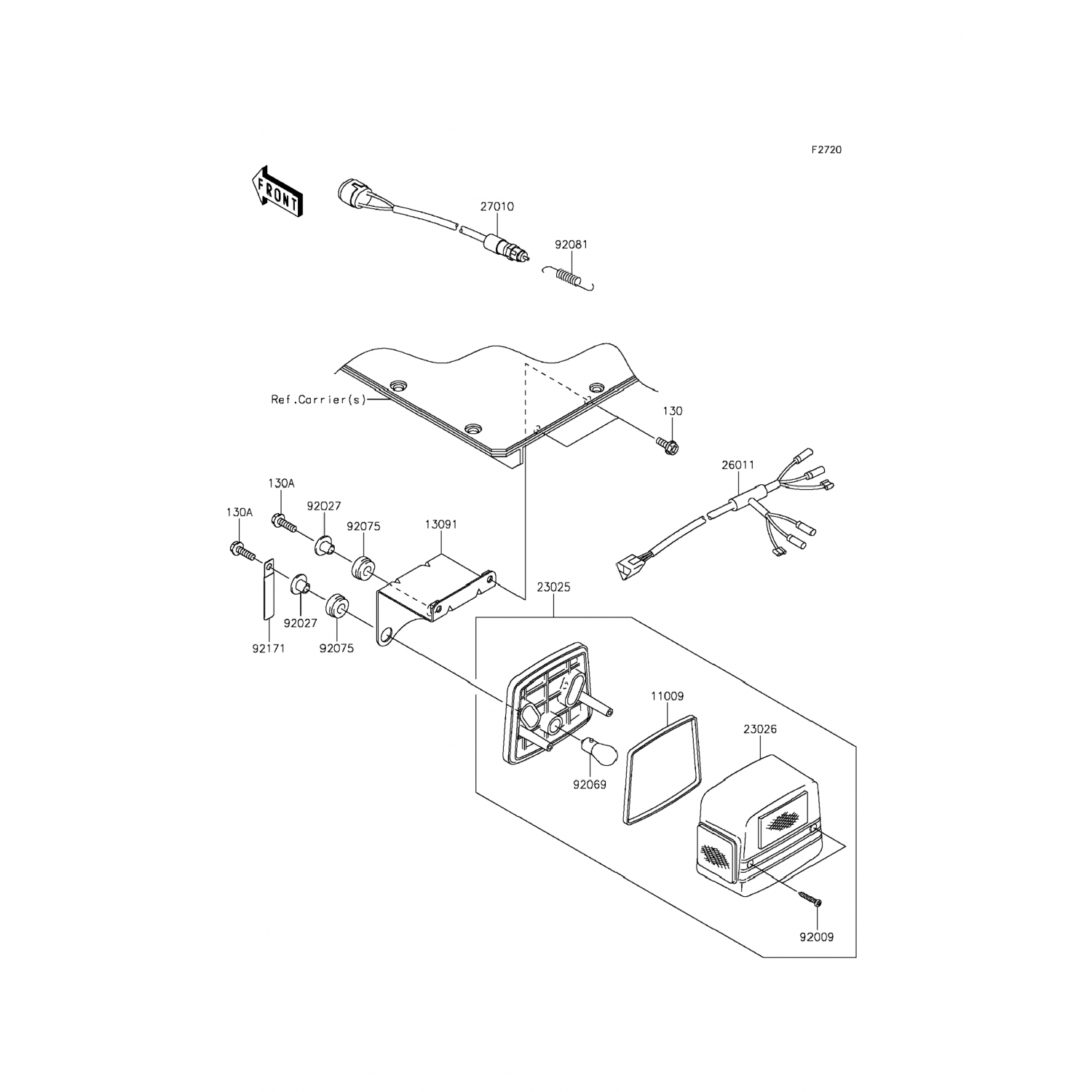 F2720

FRONT

27010

92081

Ref.Carrier(s)

130

26011

130A

130A

92027

92075

13091

92027

92171

92075

23025

11009

23026

92069

92009