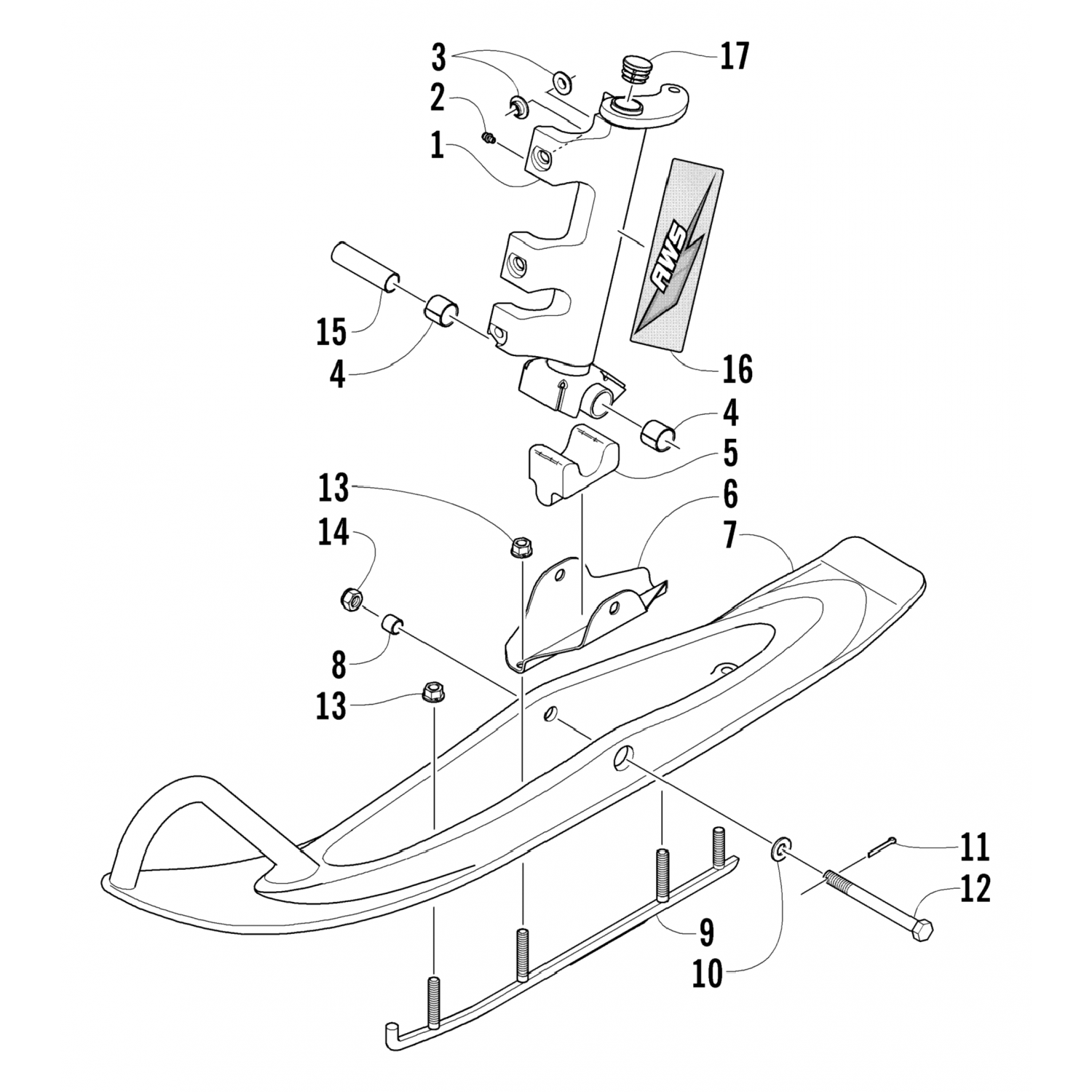 3
17
2
1
AWS
15
4
16
4
5
13
6
14
7
8
13
11
12
9
10