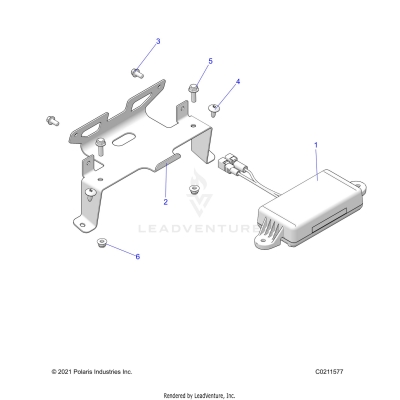 3

5

4

1

2

LEADVENTURE

6

© 2021 Polaris Industries Inc.

C0211577

Rendered by LeadVenture, Inc.