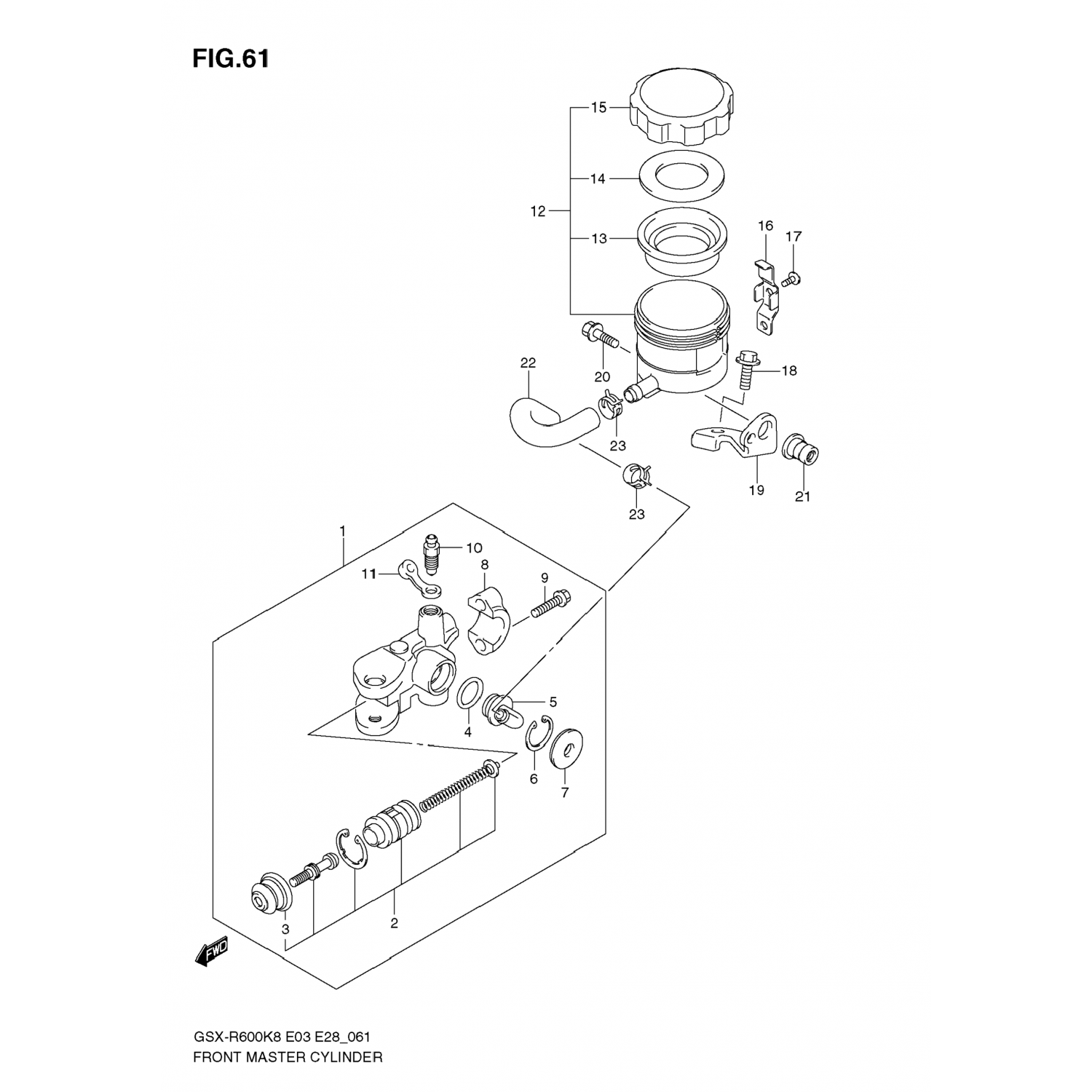 FIG.61

15
14
12
13
16
17
20
18
22
23
19
21
23
1
10
11
8
9
5
4
6
7
3
2
FWD

GSX-R600K8 E03 E28_061
FRONT MASTER CYLINDER