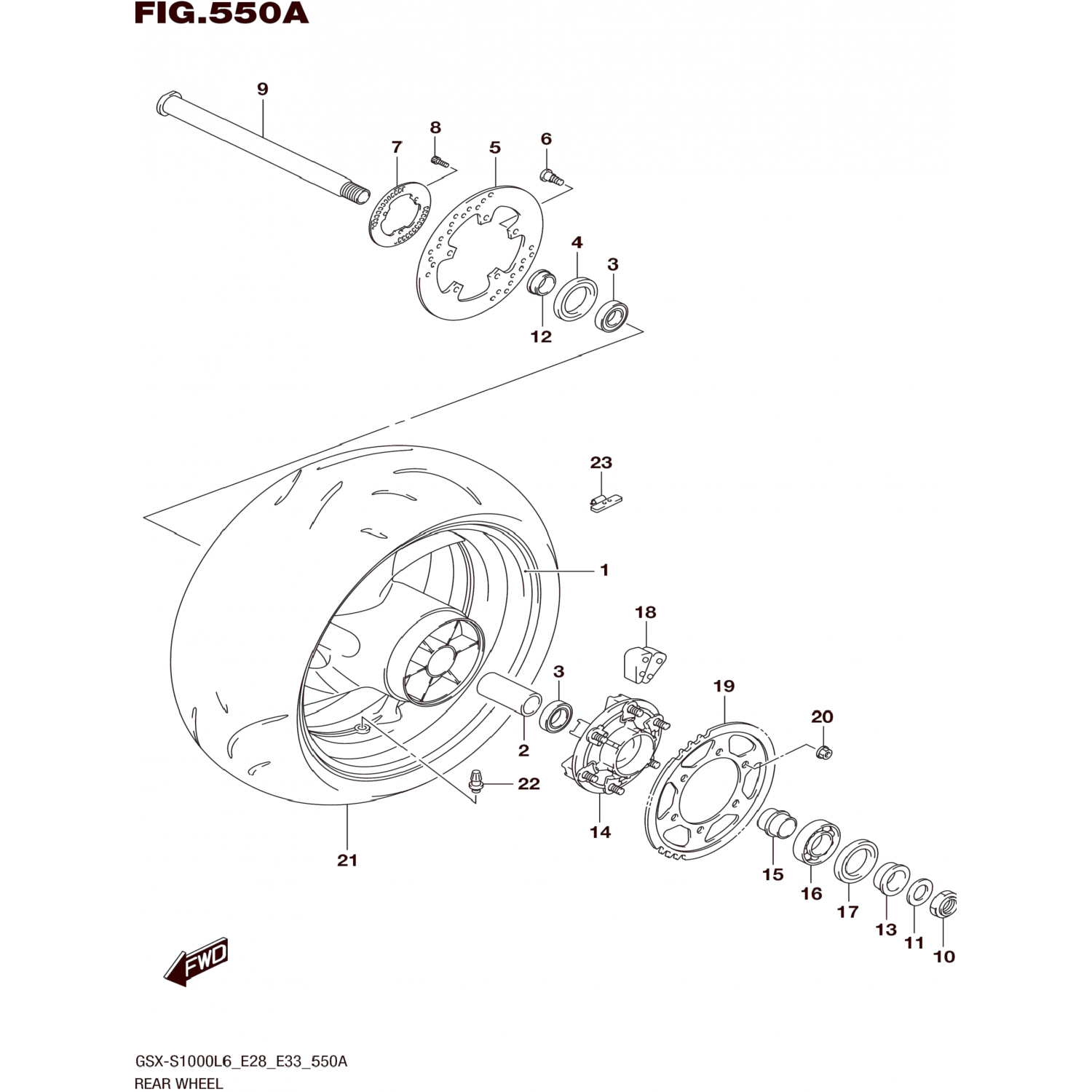 FIG.550A

9
8
7
5
6
4
3
12

23

1

18

3
19
20
2
22
14
21
15
16
17
13
11
10

FWD

GSX-S1000L6_E28_E33_550A
REAR WHEEL