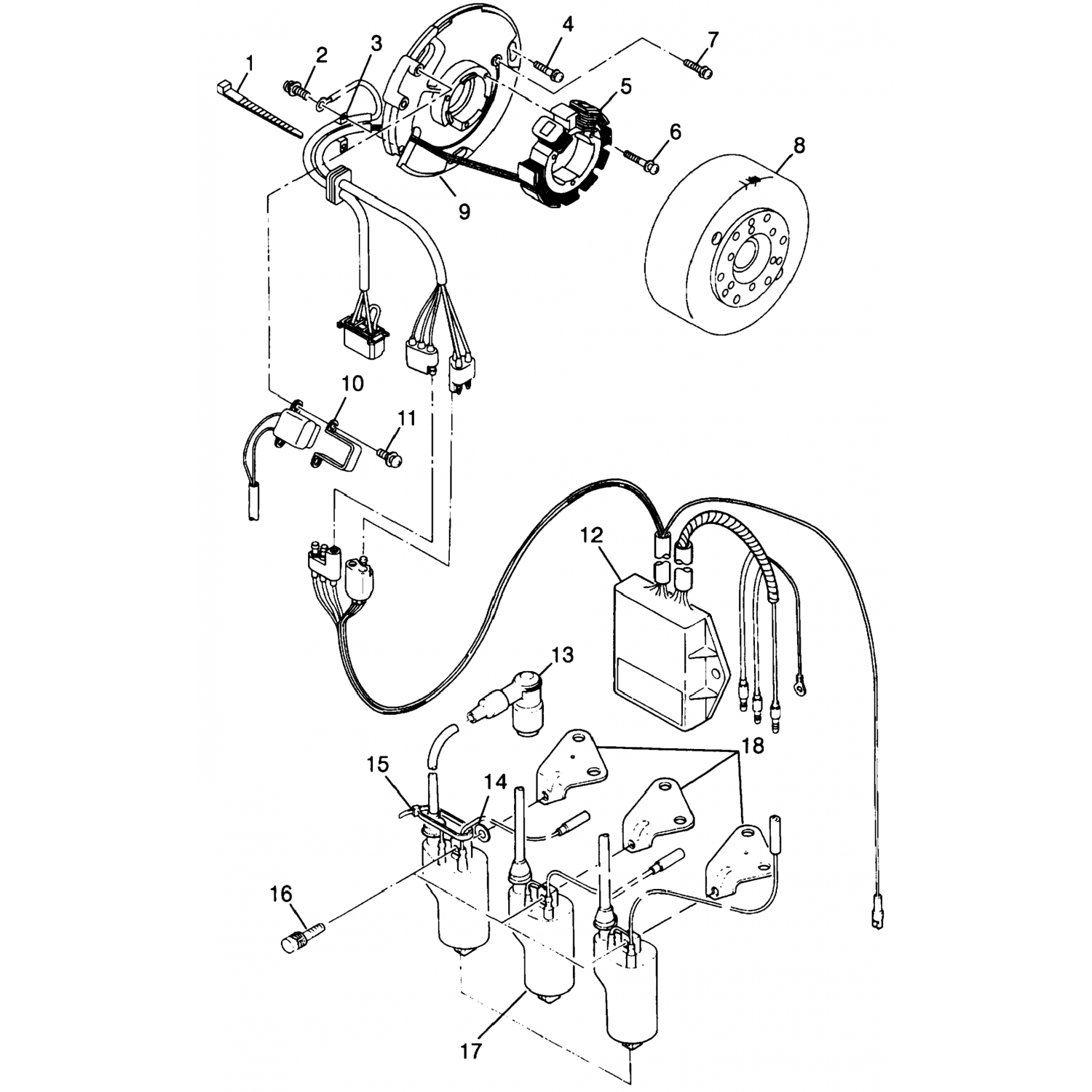 1
2
3
4
7
5
6
8
9
10
11
12
13
18
15
14
16
17