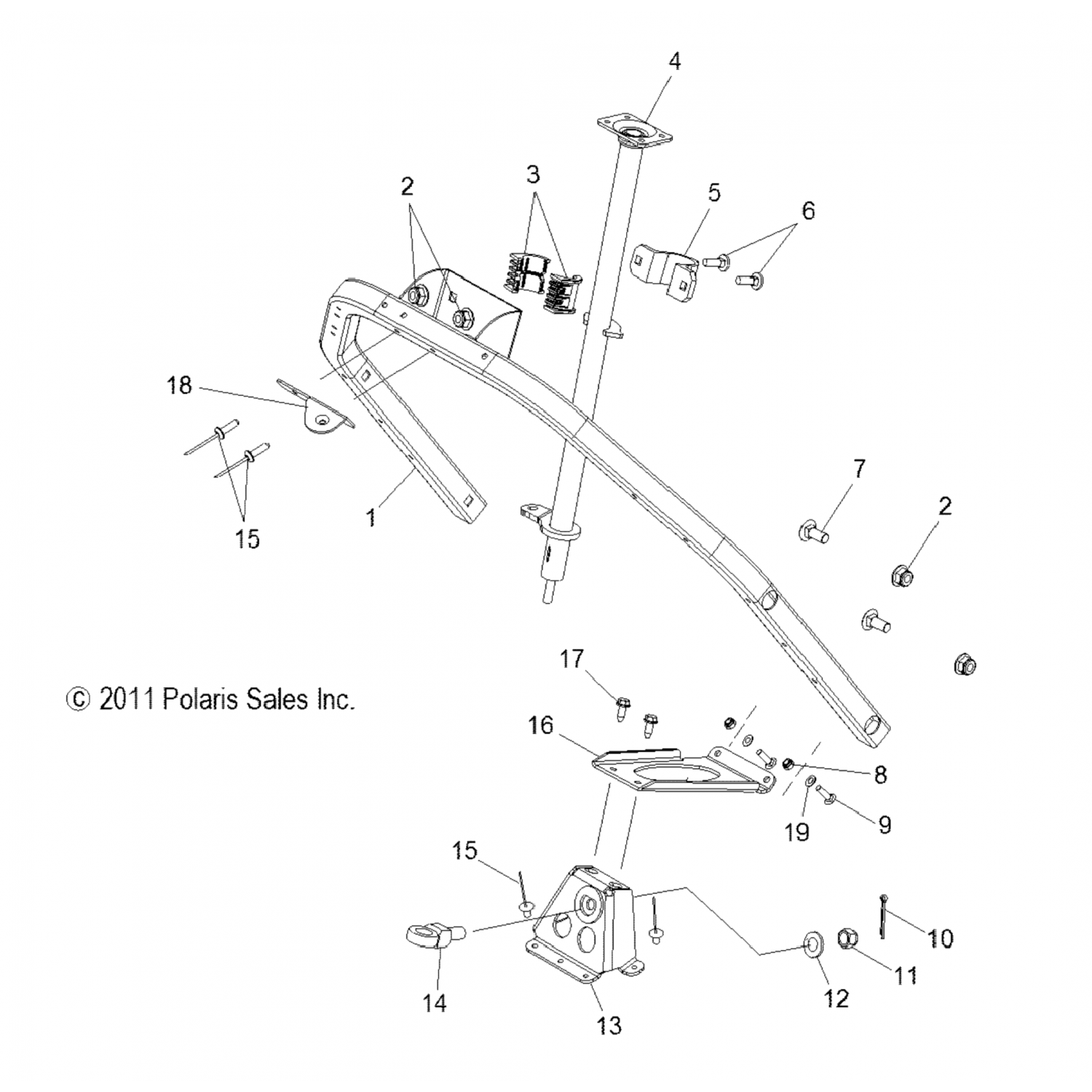 4

2

3

5

6

18

15

1

7

2

17

© 2011 Polaris Sales Inc.

16

8

19

9

15

10

11

12

14

13