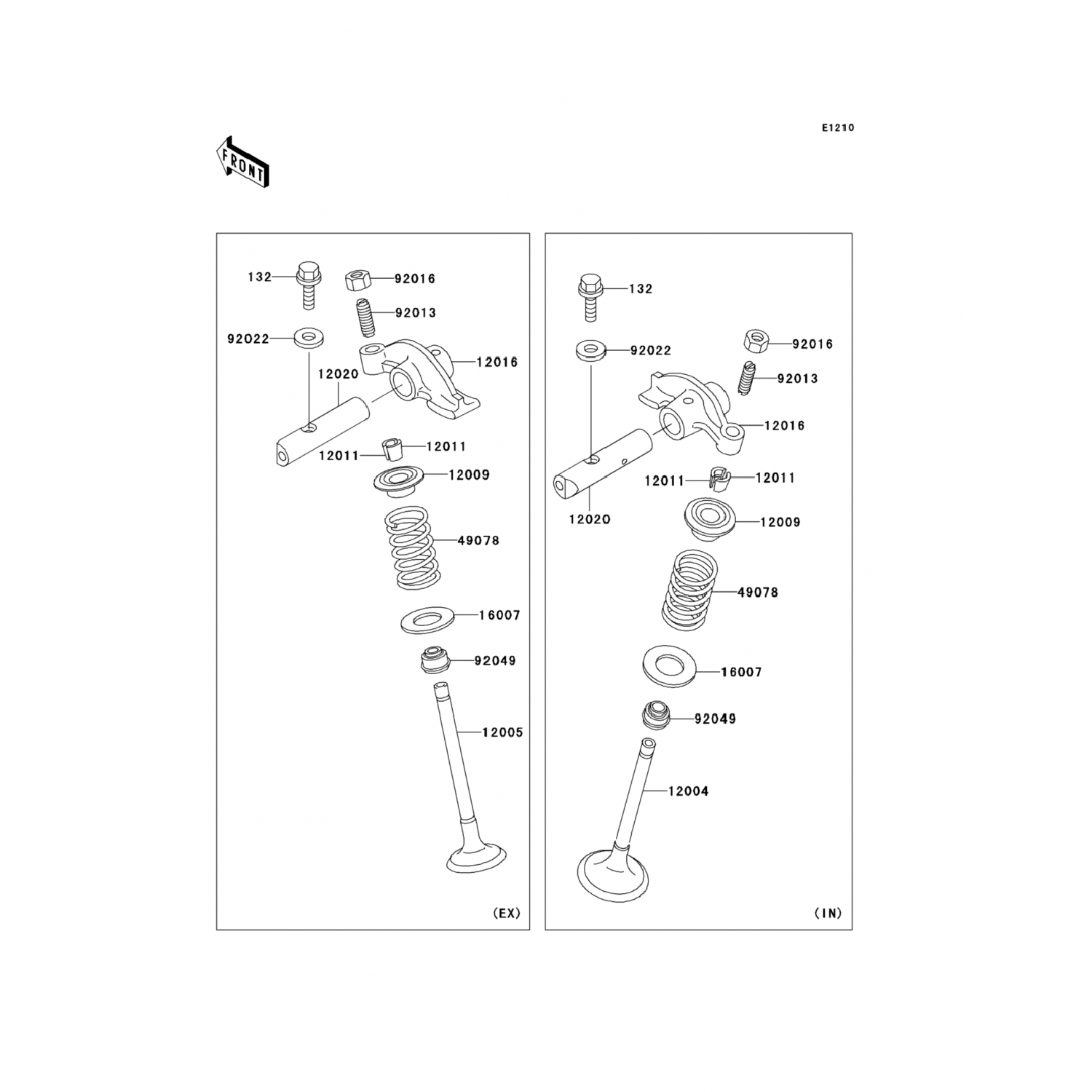 E1210

FRONT

132
92016
92013
92022
12016
12020
12011
12011
12009
49078
16007
92049
12005
(EX)

132
92022
92016
92013
12016
12011
12011
12020
12009
49078
16007
92049
12004
(IN)