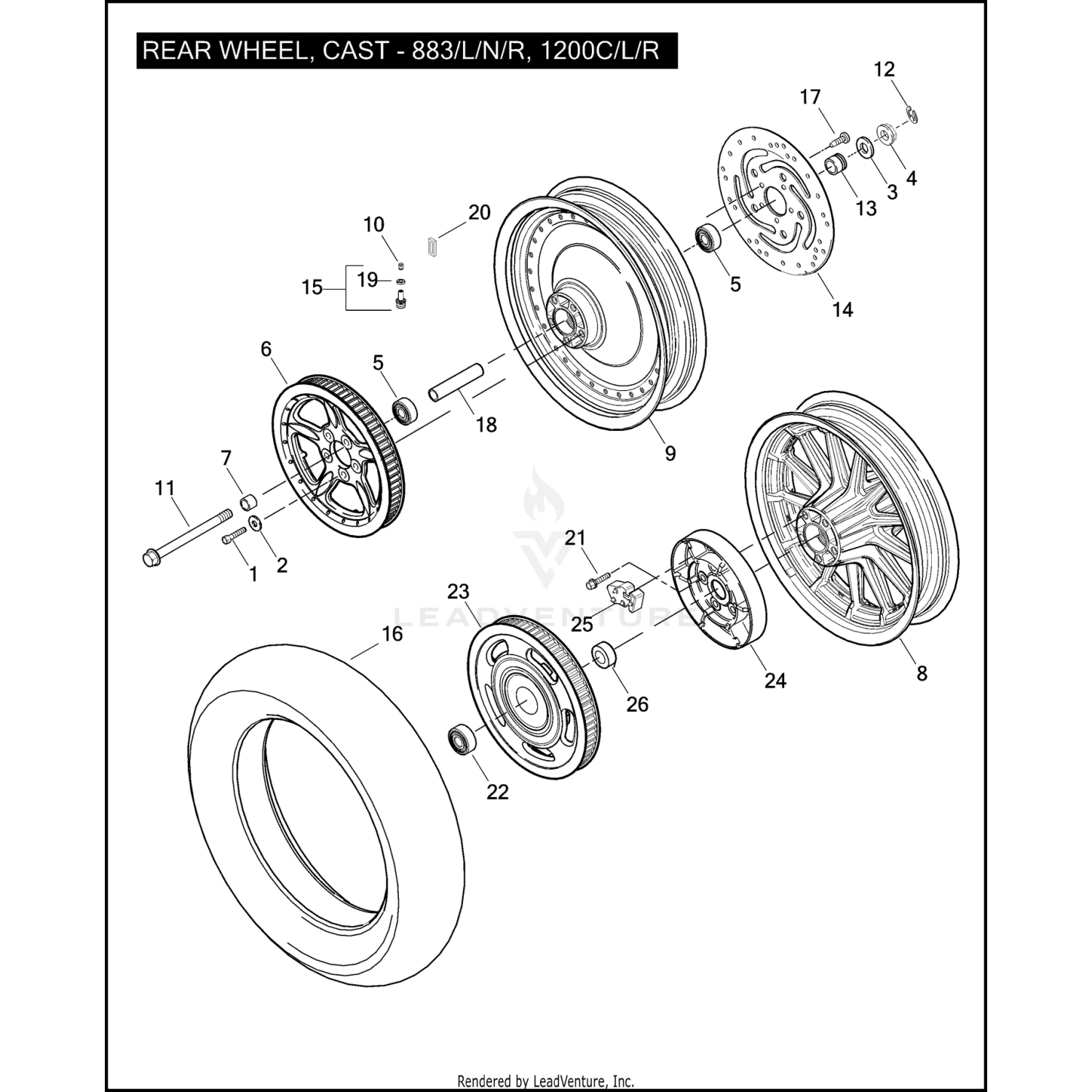 REAR WHEEL, CAST - 883/L/N/R, 1200C/L/R

12
17
4
3
13
20
10
19
15
5
14
6
5
18
9
7
11
1
2
21
23
25
16
24
8
26
22

LEADVENTURE

Rendered by LeadVenture, Inc.