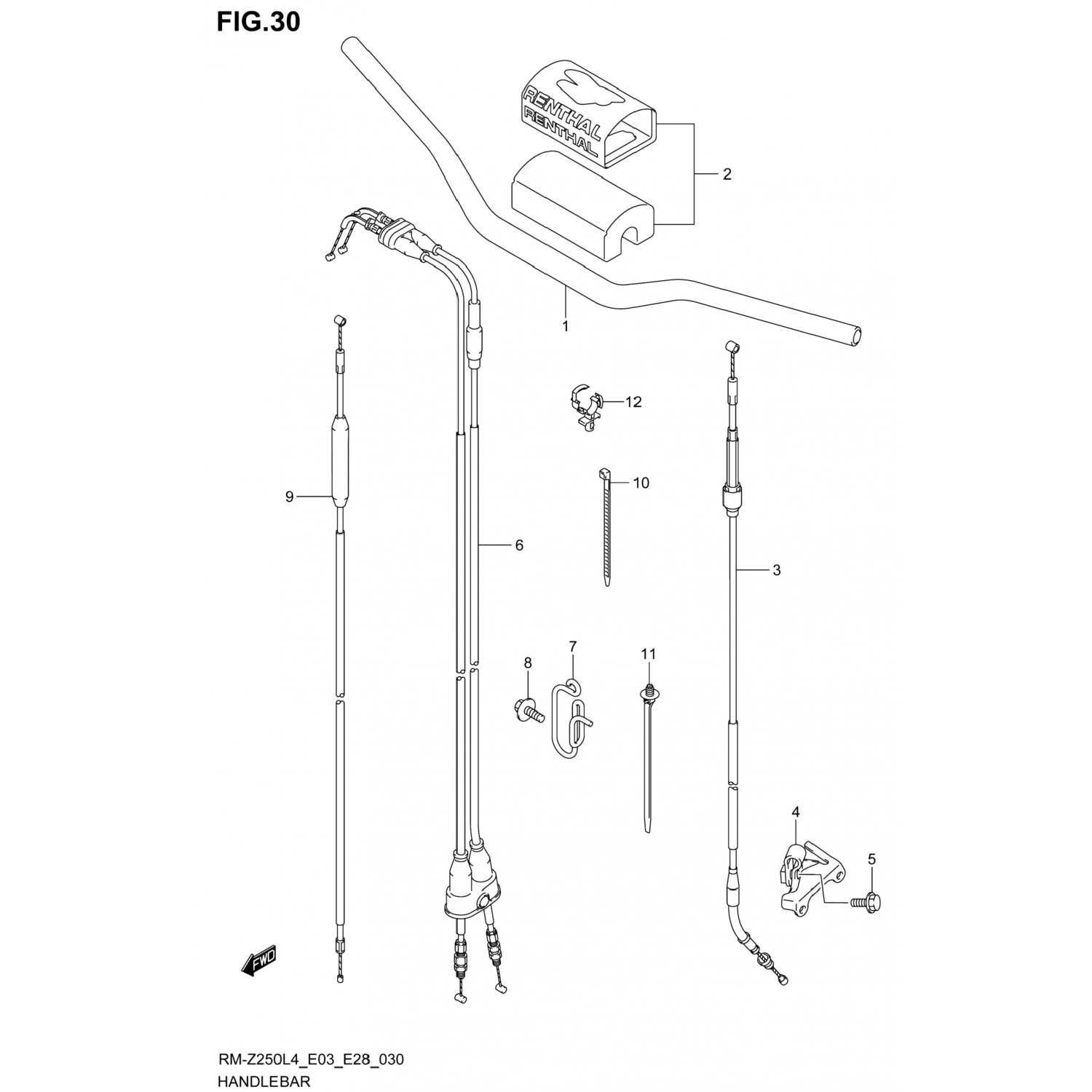 FIG.30

RENTHAL
RENTHAL

2

1

12

10

9

6

3

8

7

11

4

5

FWD

RM-Z250L4_E03_E28_030
HANDLEBAR