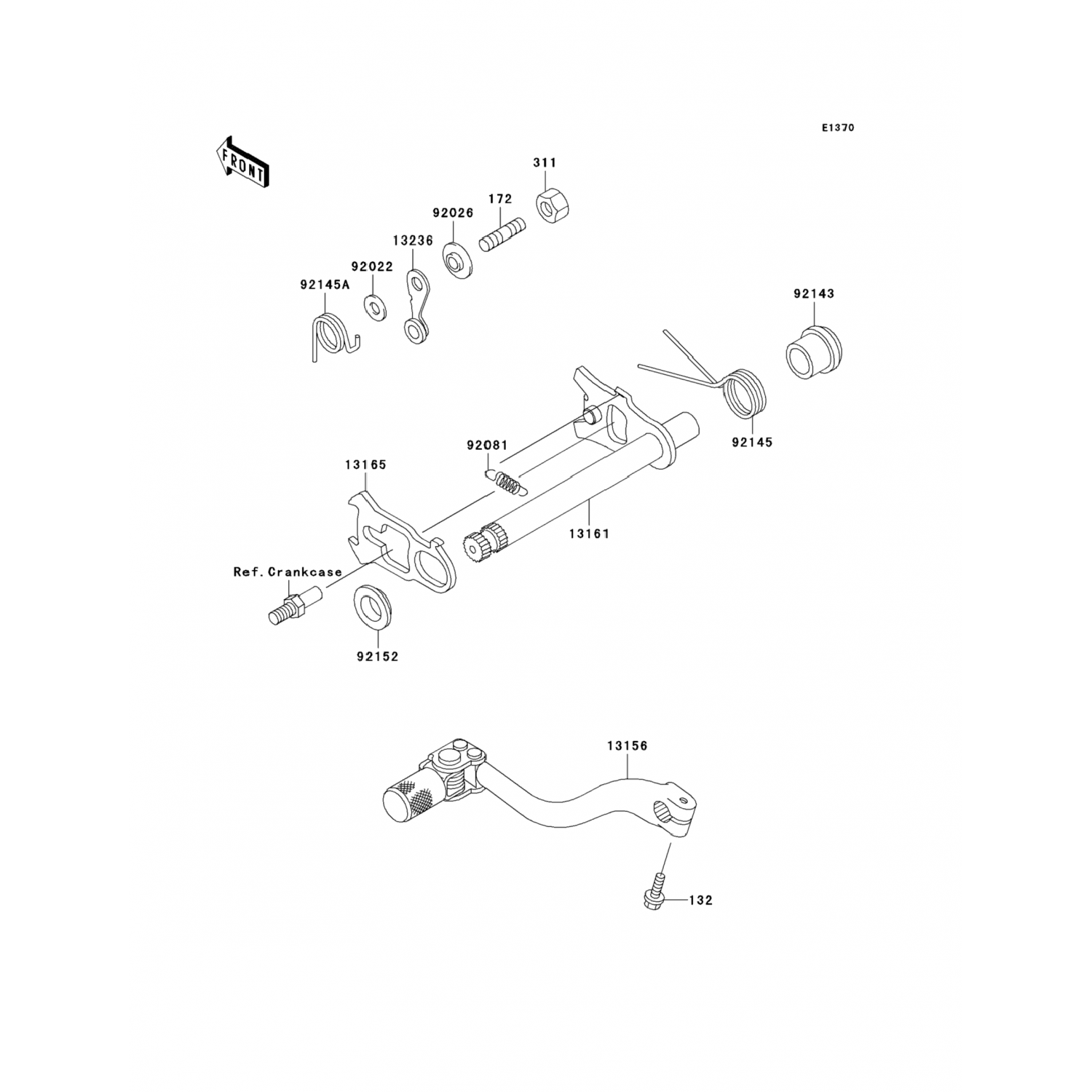 E1370

FRONT

311

172

92026

13236

92022

92145A

92143

92145

92081

13165

13161

Ref.Crankcase

92152

13156

132