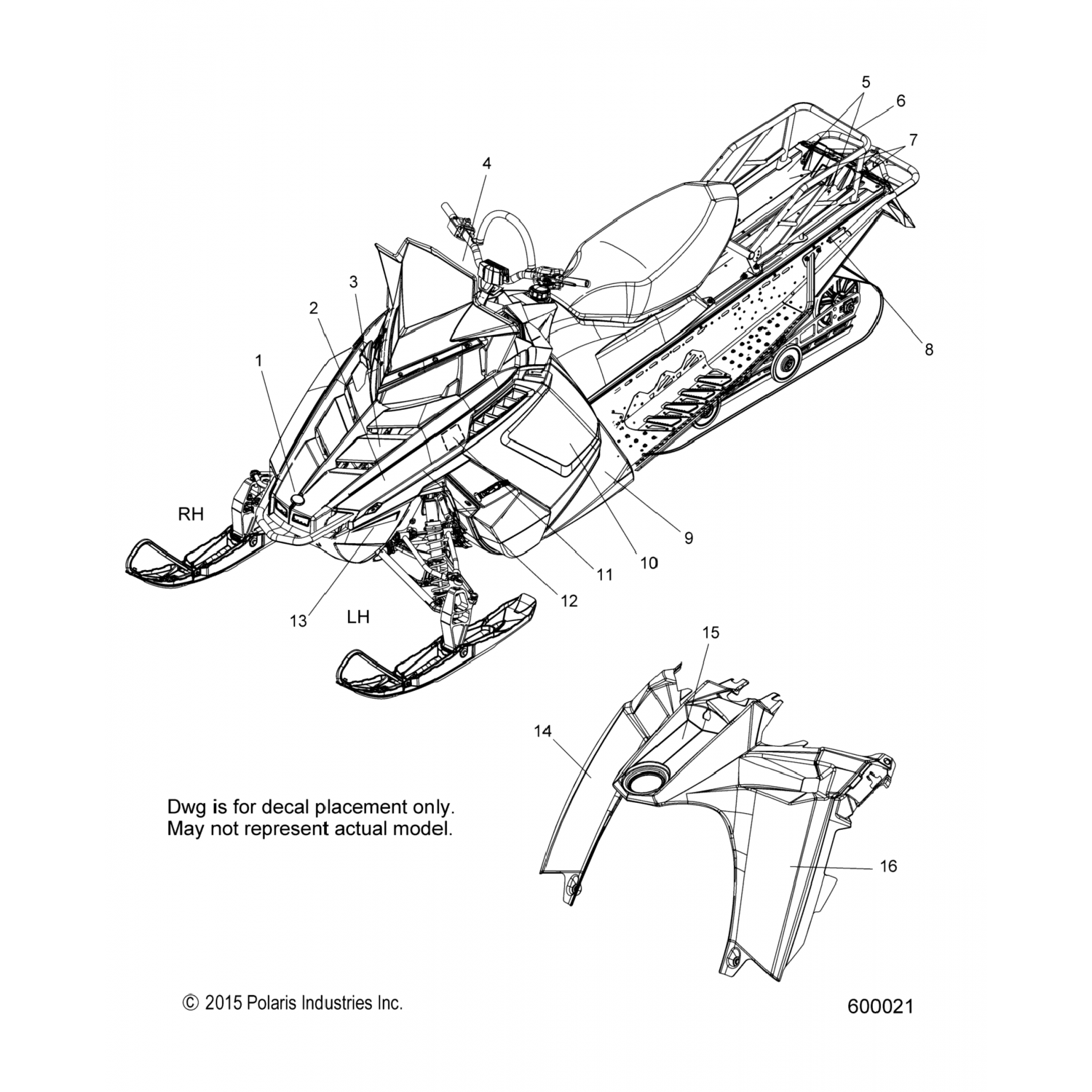 5
6
7
4
3
2
1
8
RH
9
10
11
12
13
LH
15
14
16

Dwg is for decal placement only.
May not represent actual model.

© 2015 Polaris Industries Inc.

600021