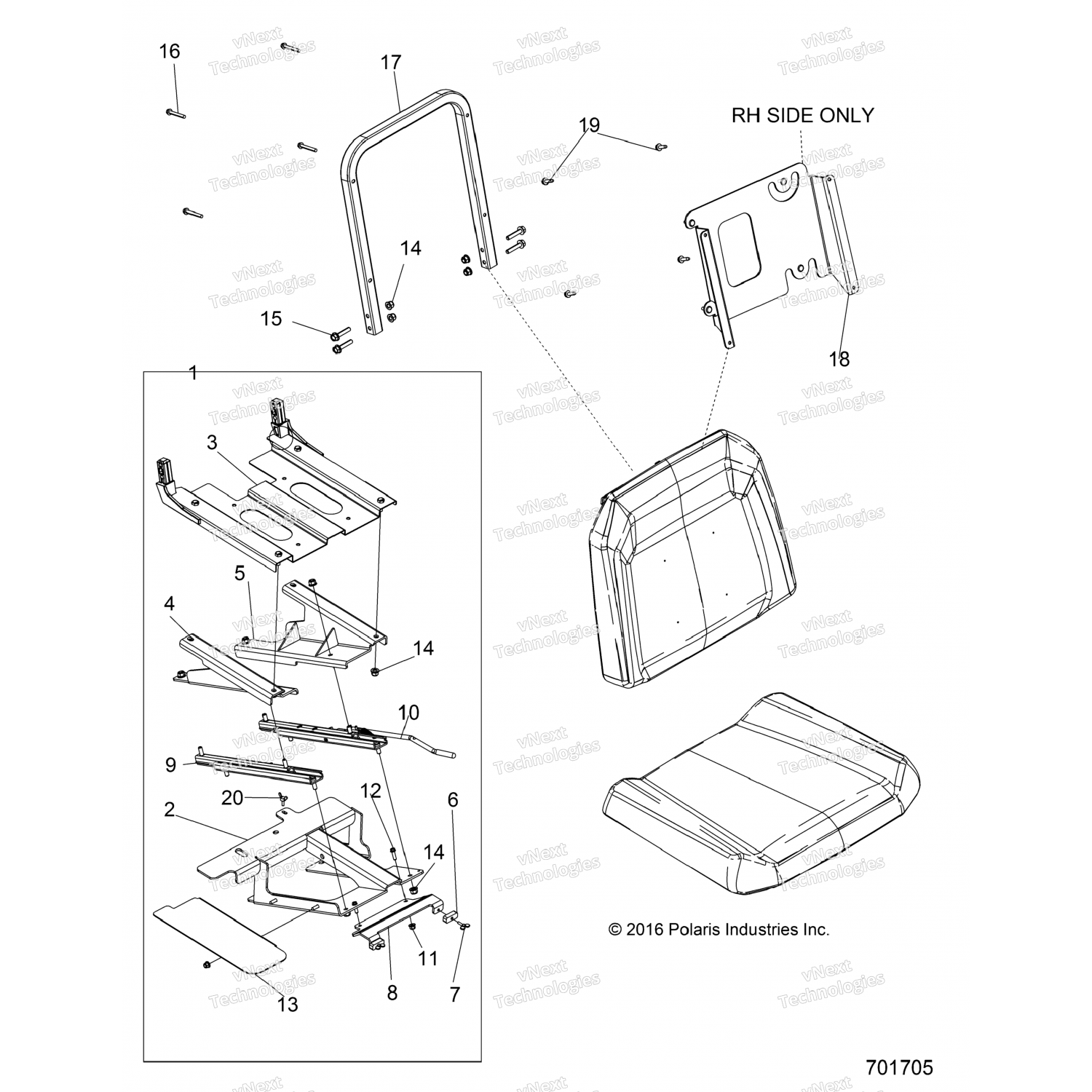 16

17

RH SIDE ONLY

19

14

15

18

1

3

5

4

14

10

9

20

12

6

2

14

11

8

7

13

© 2016 Polaris Industries Inc.

701705

vNext Technologies