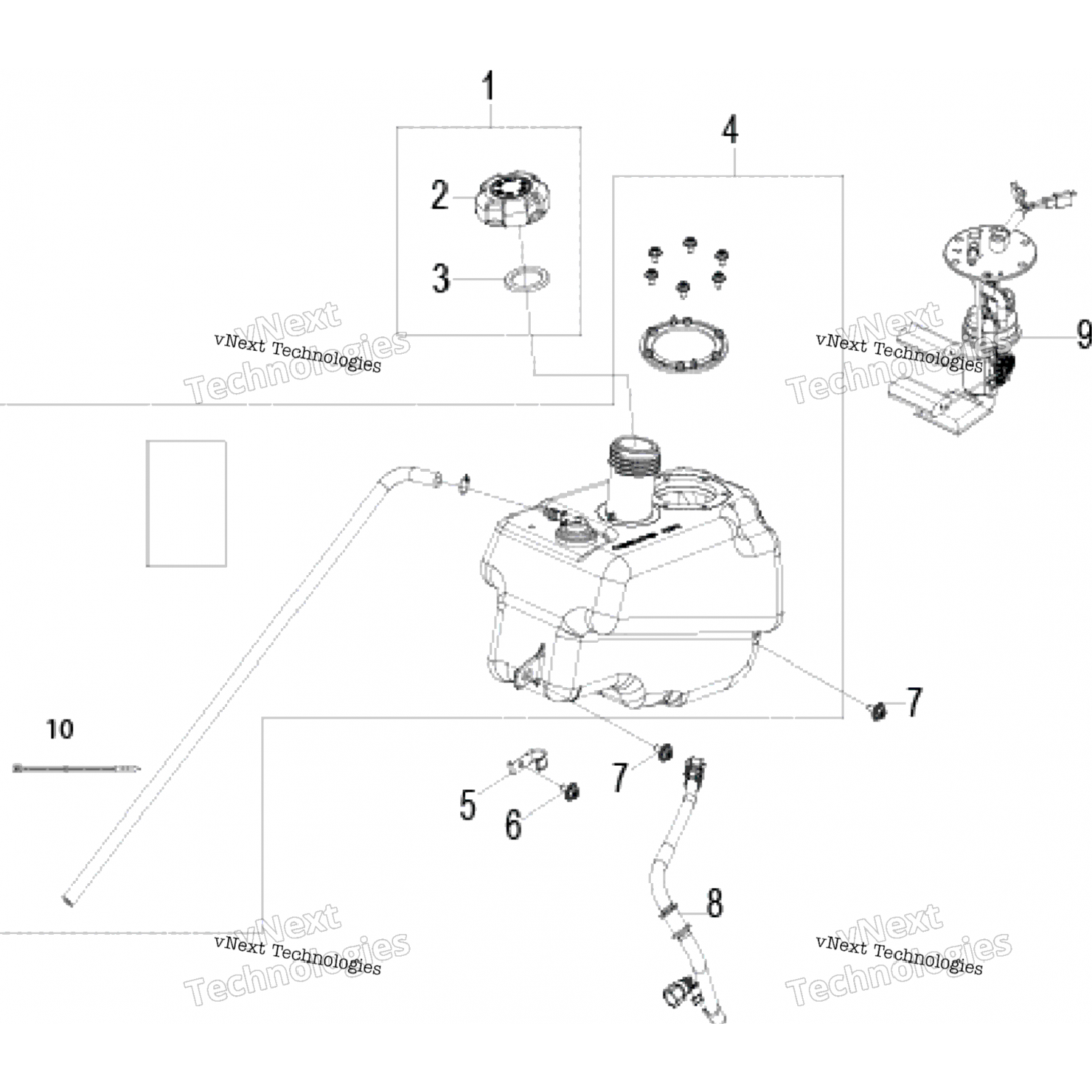 1

4

2

3

vNext Technologies
vNext
Technologies

vNext Technologies
vNext
Technologies

9

10

7

7

5

6

8

vNext Technologies
vNext
Technologies

vNext Technologies
vNext
Technologies