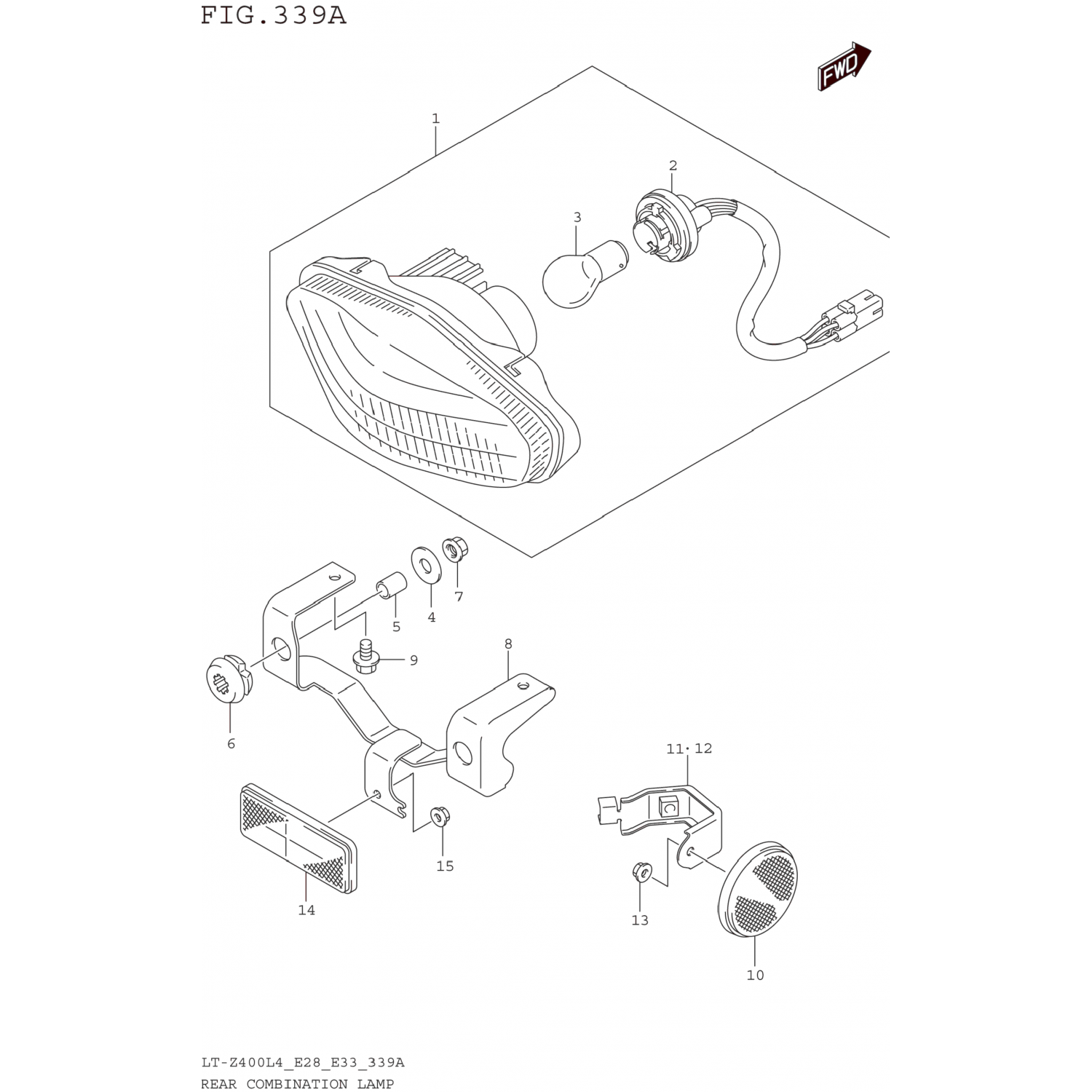 FIG.339A

FWD

1
2
3
7
4
5
9
8
6
11·12
15
14
13
10

LT-Z400L4_E28_E33_339A
REAR COMBINATION LAMP