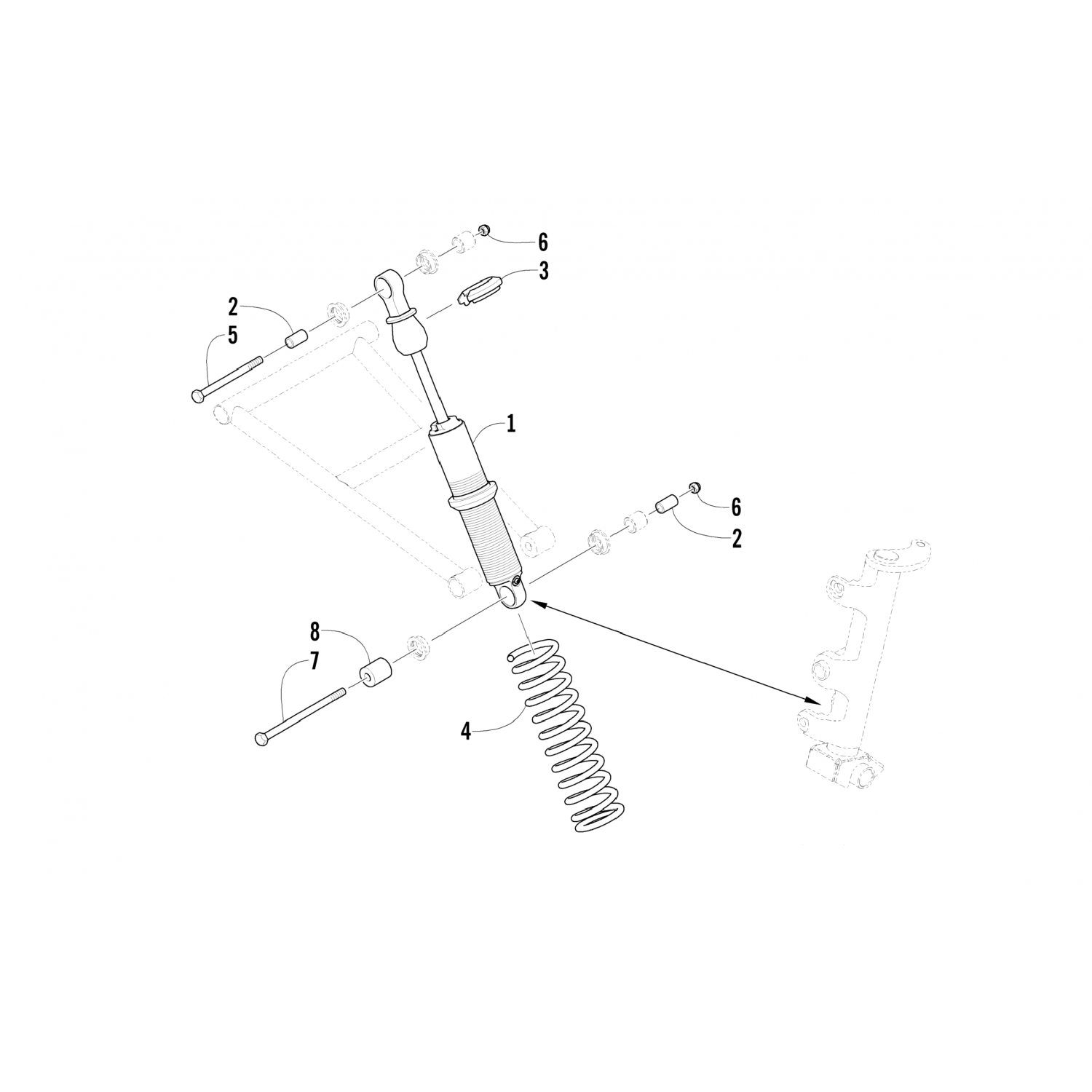 6
3
2
5
1
6
2
8
7
4