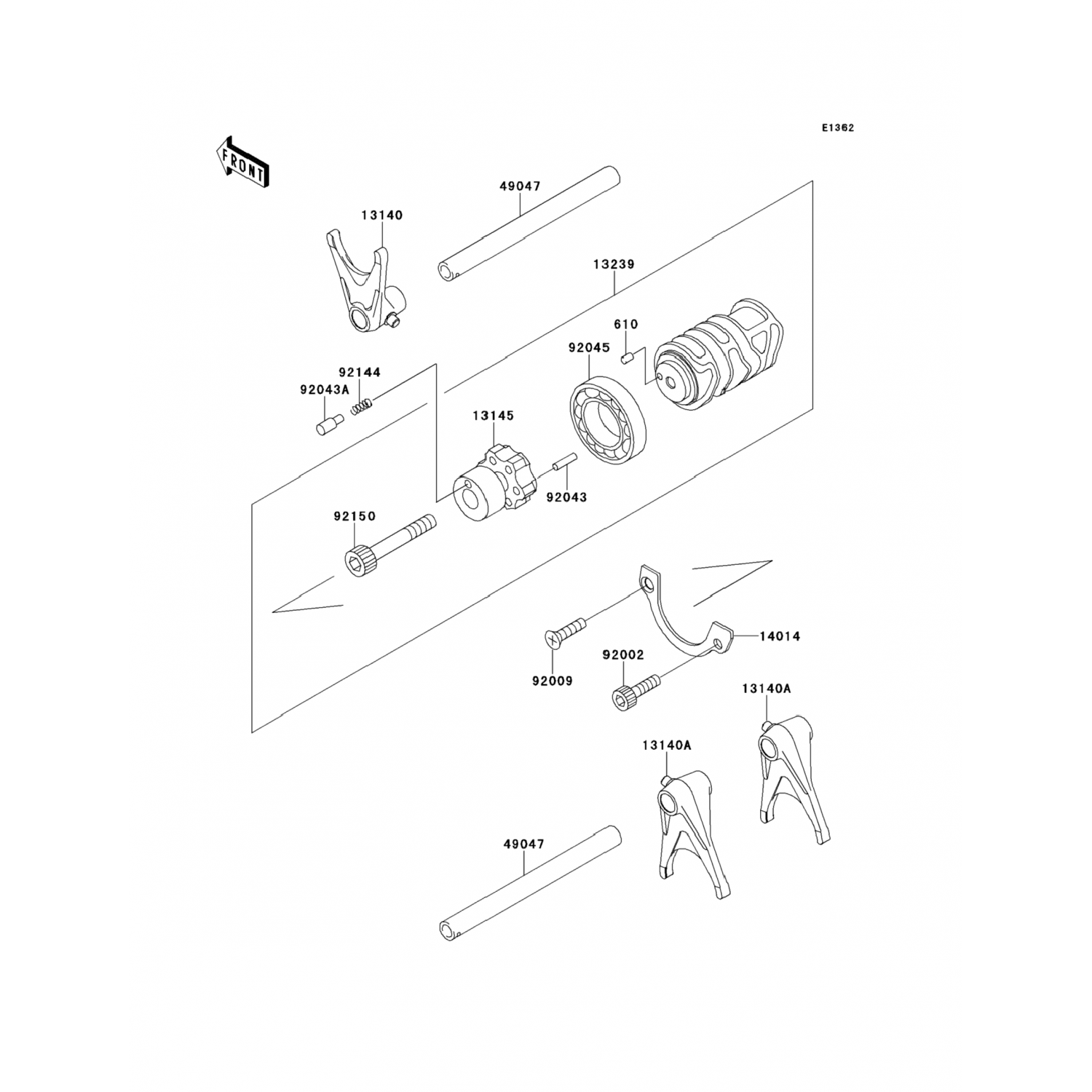 E1362

FRONT

49047

13140

13239

610

92045

92144

92043A

13145

92043

92150

14014

92009

92002

13140A

13140A

49047