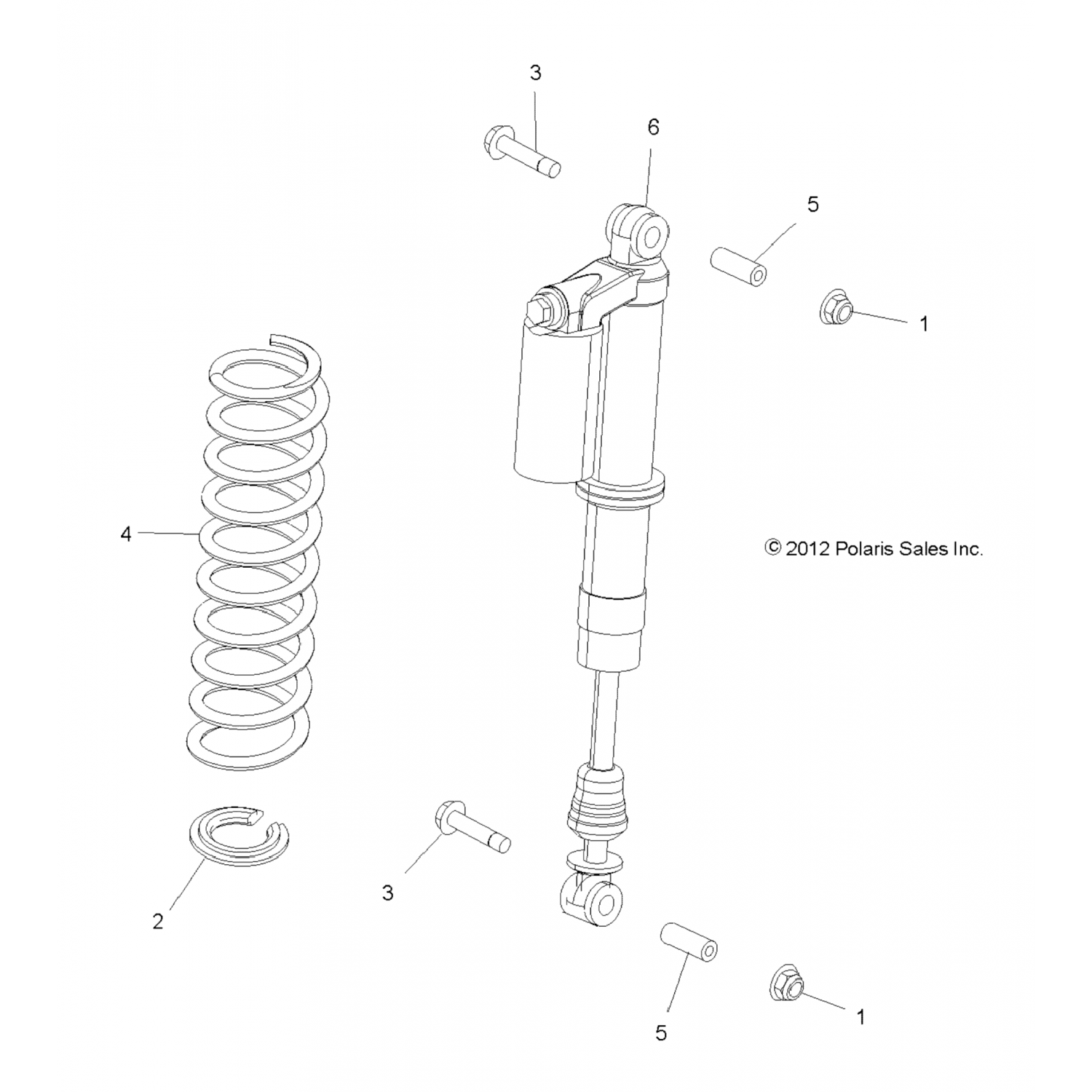 3

6

5

1

4

© 2012 Polaris Sales Inc.

3

2

5

1