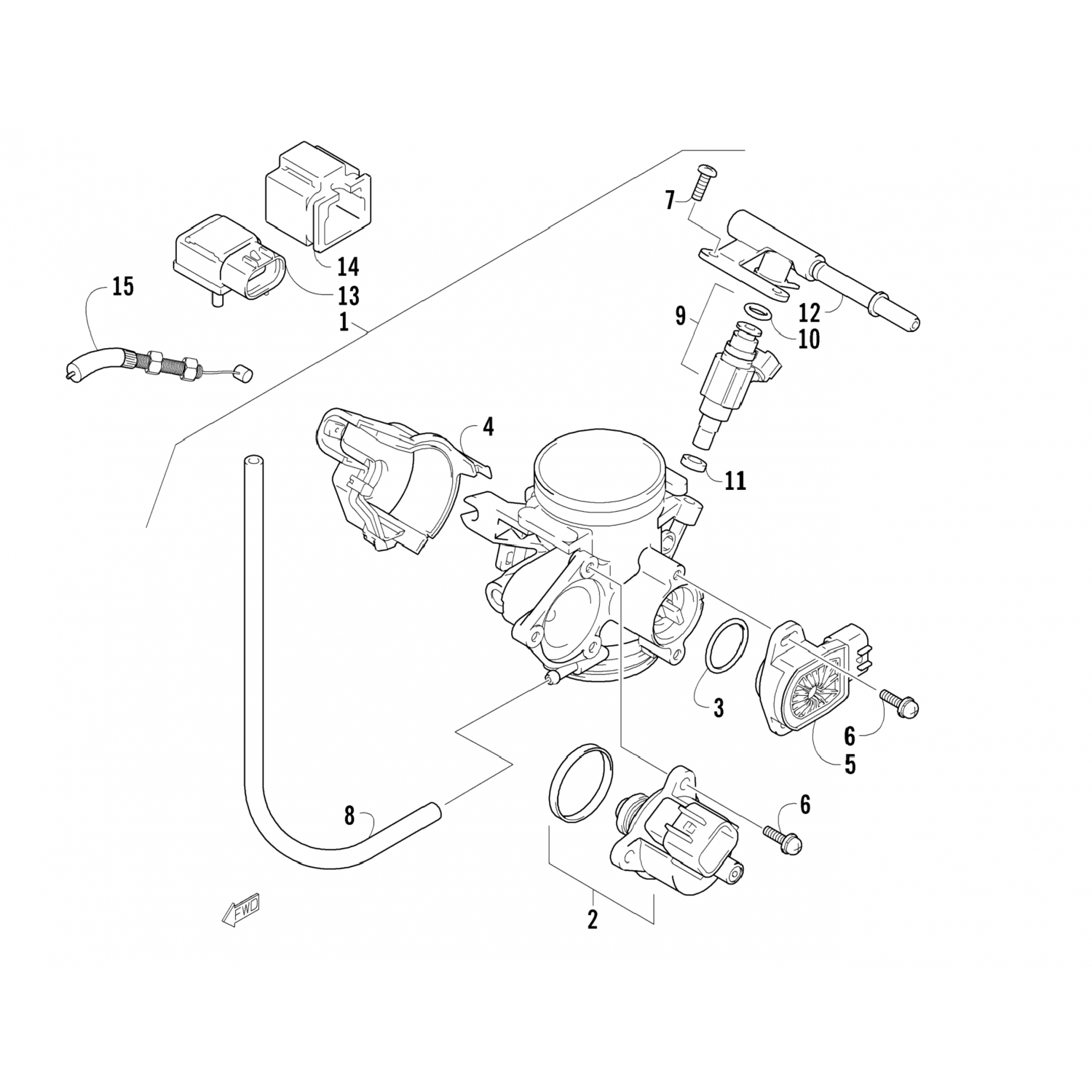 7
14
13
15
1
9
12
10
4
11
3
6
5
6
8
2
FWD