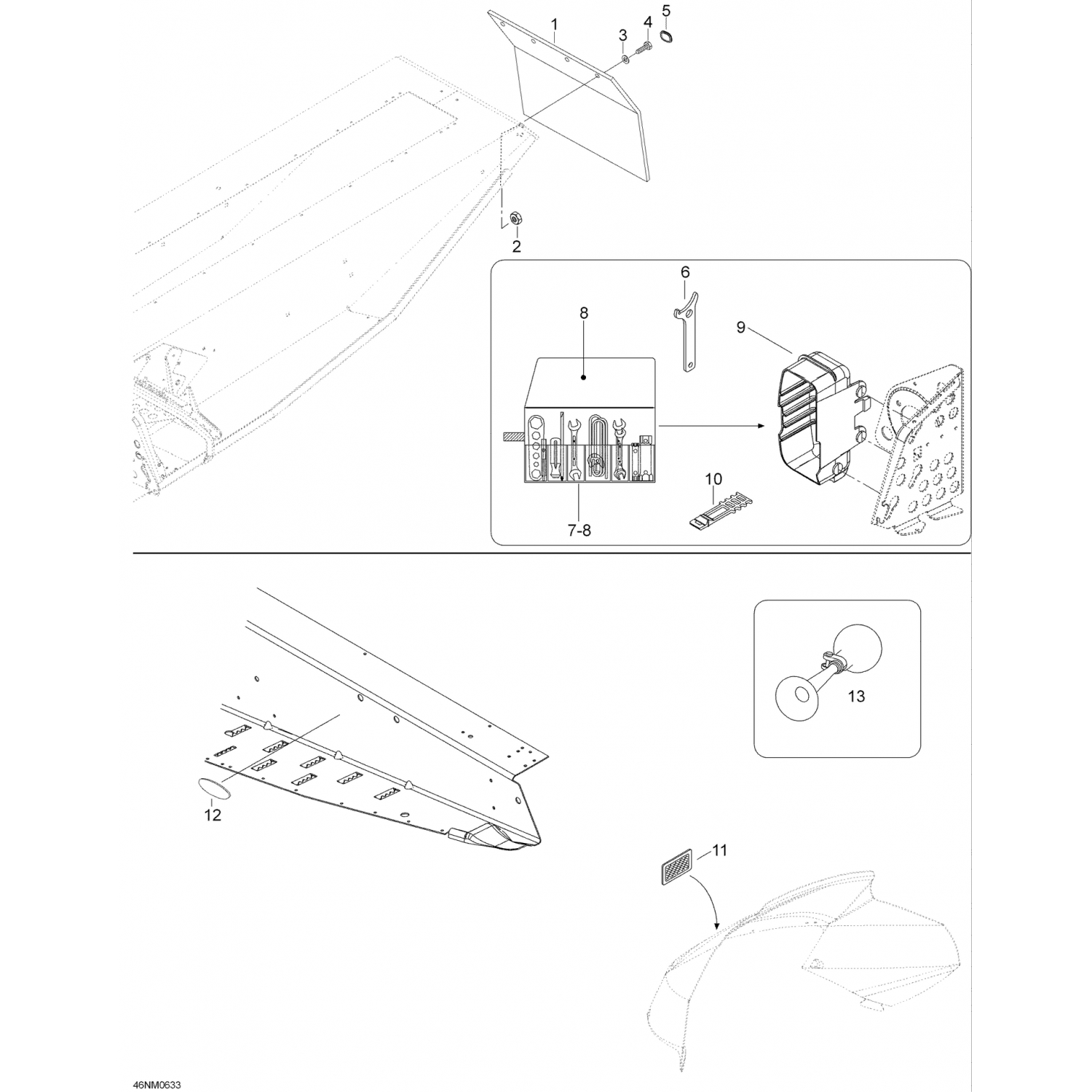 1
3
4
5
2
6
8
9
10
7-8
13
12
11
46NM0633