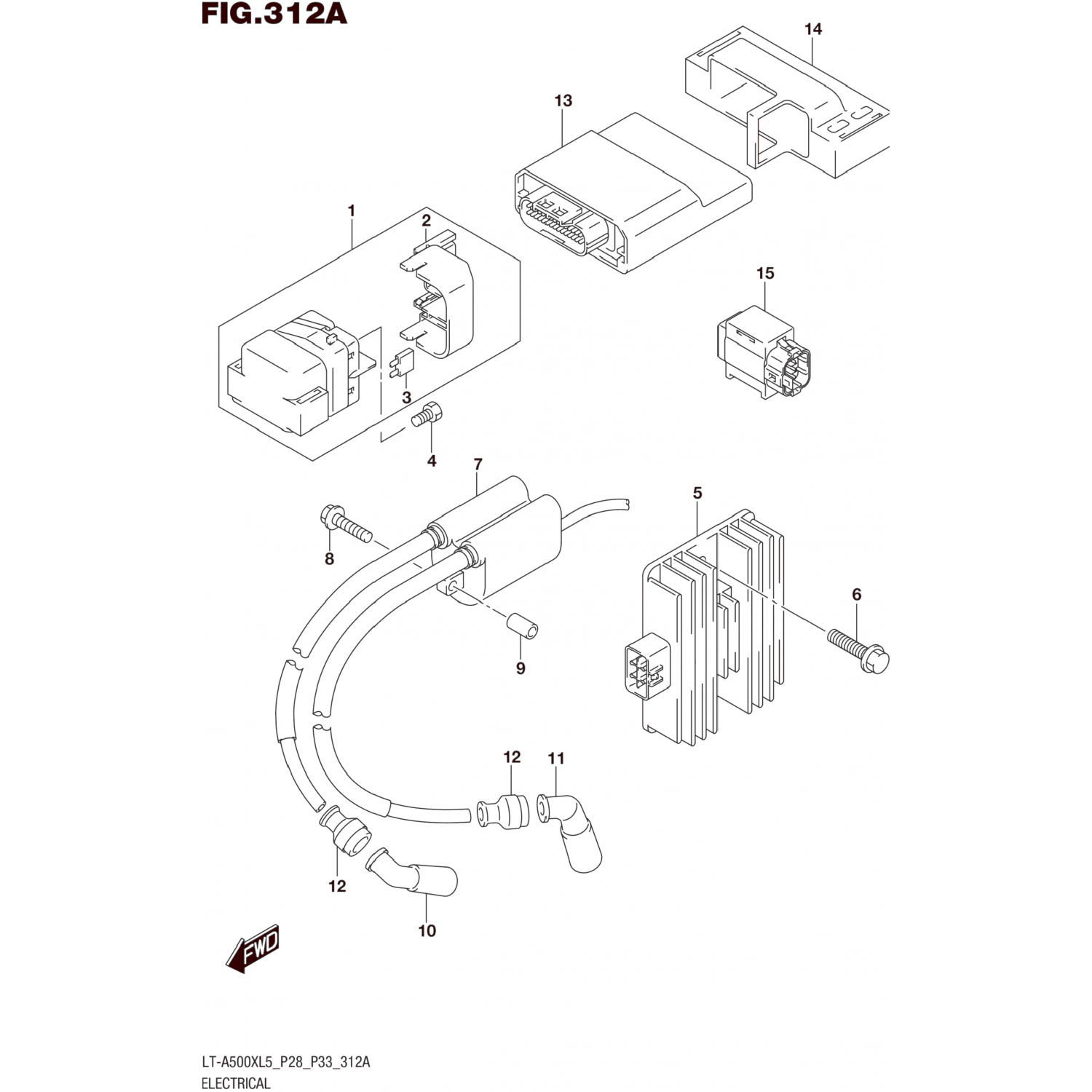 FIG.312A

14

13

1

2

15

3

4

7

5

8

6

9

12

11

12

10

FWD

LT-A500XL5_P28_P33_312A
ELECTRICAL