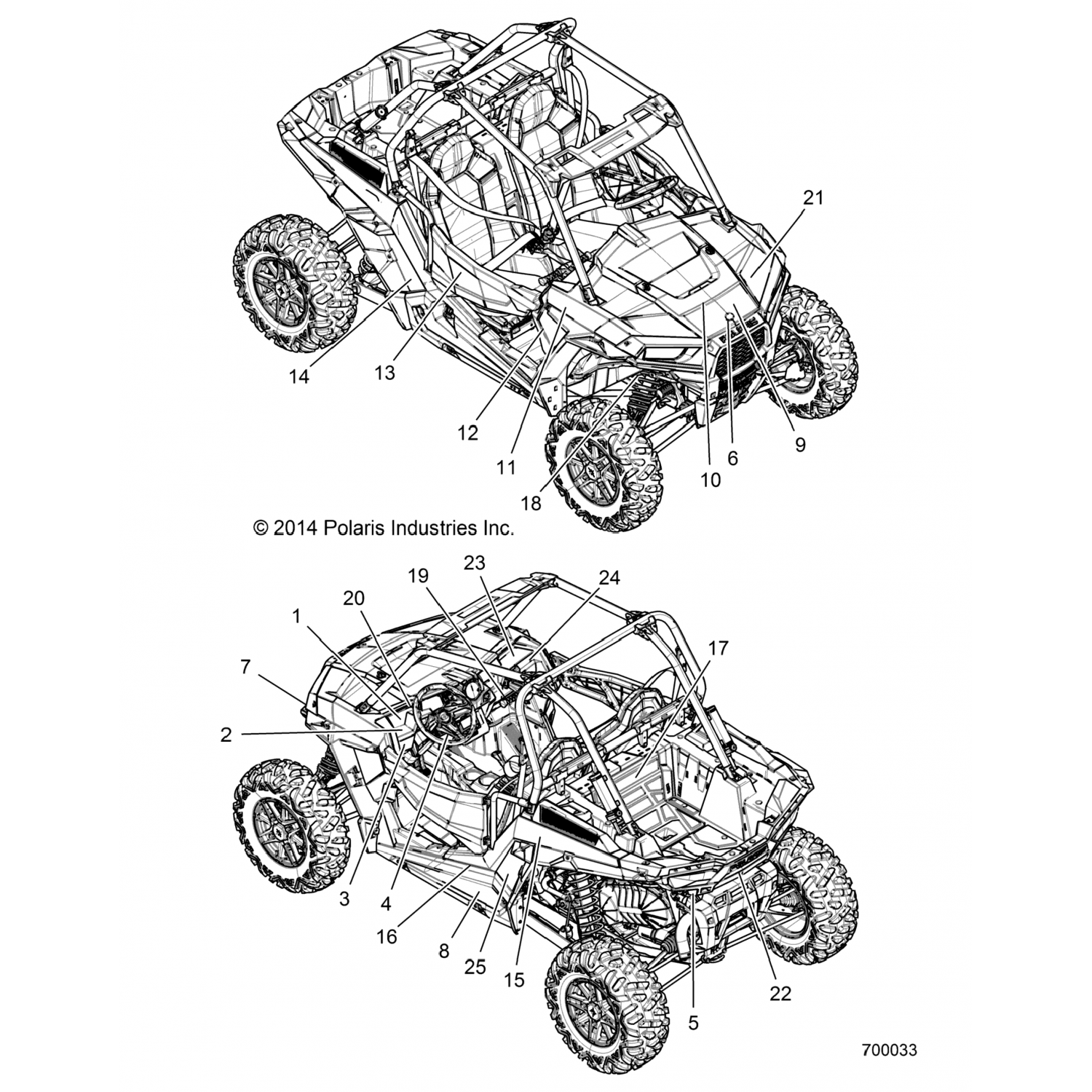 21
14
13
12
11
18
10
6
9
© 2014 Polaris Industries Inc.
23
19
24
20
1
17
7
2
3
4
16
8
25
15
5
22
700033