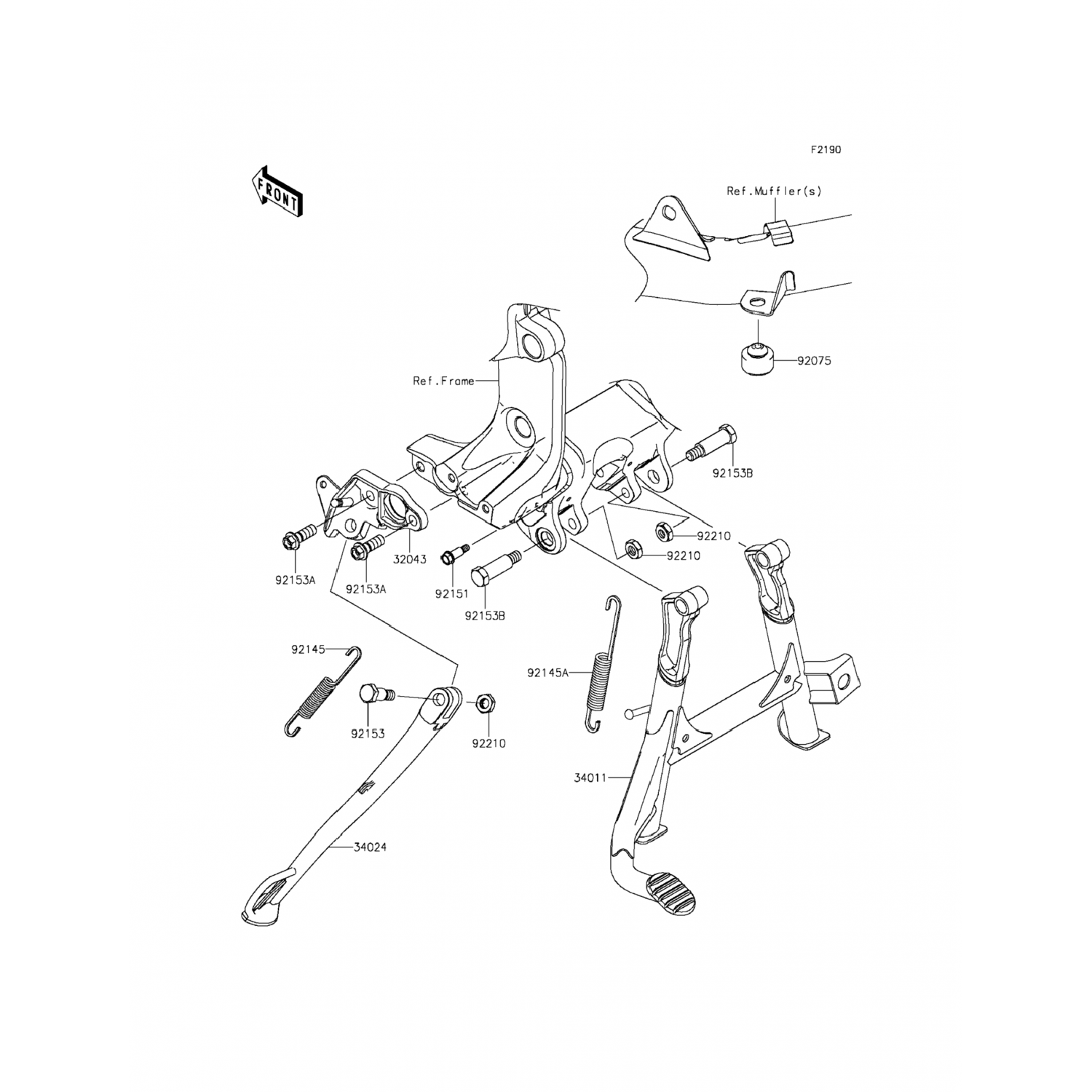 F2190

FRONT

Ref.Muffler(s)

92075

Ref.Frame

92153B

92210

92210

32043

92153A

92153A

92151

92153B

92145

92145A

92153

92210

34011

34024