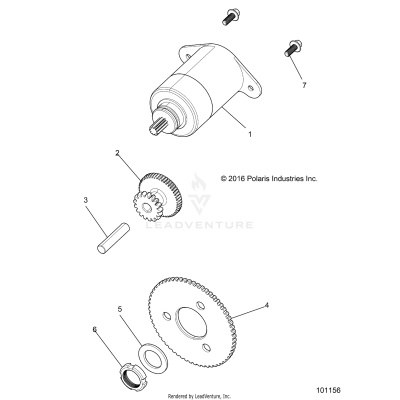 7

1

2

© 2016 Polaris Industries Inc.

3

LEADVENTURE

4

5

6

Rendered by LeadVenture, Inc.

101156