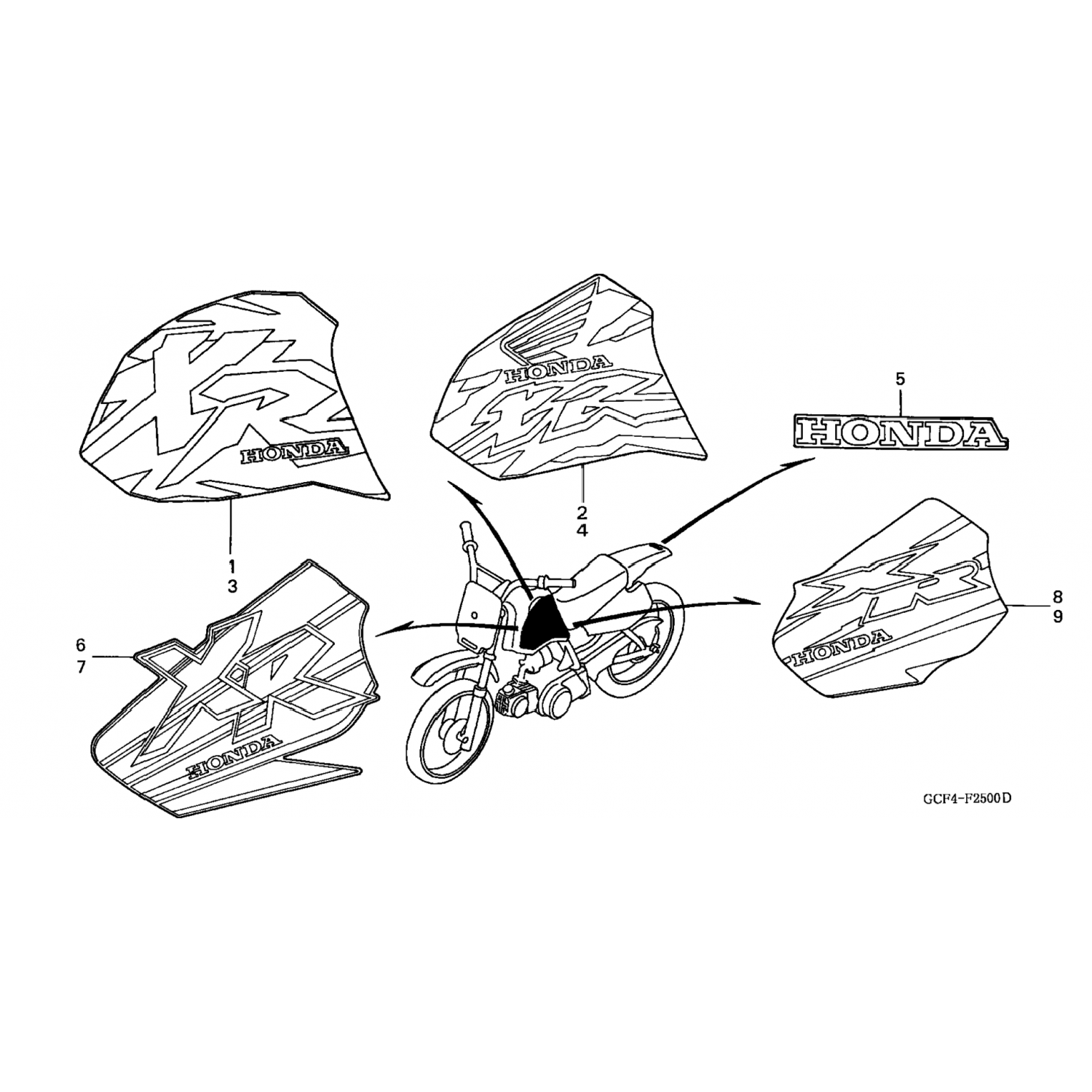 XR
HONDA

1
3

HONDA
XR

2
4

5
HONDA

6
7

XR
HONDA

XR
HONDA

8
9

GCF4-F2500D